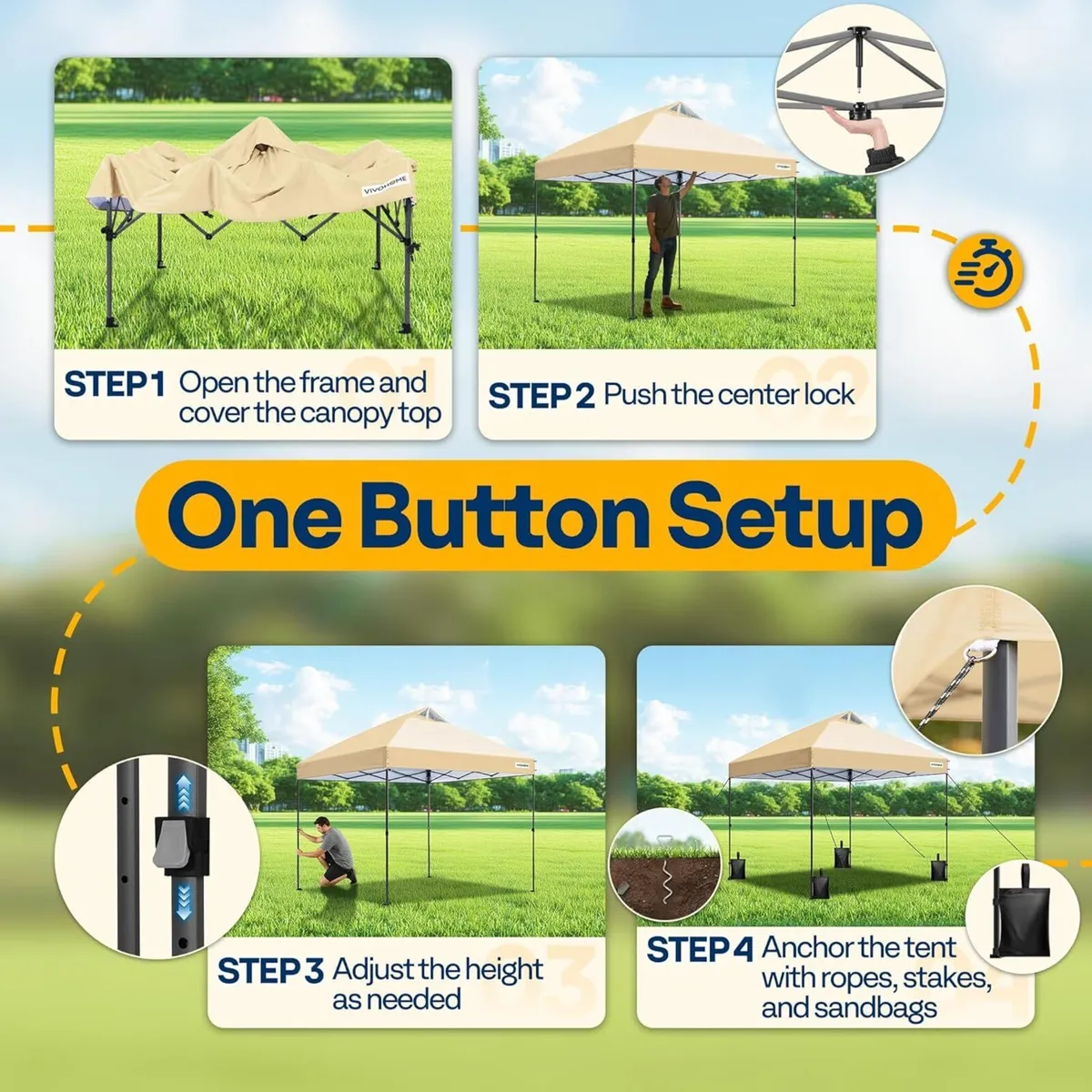 VIVOHOME

STEP 1 Open the frame and cover the canopy top

01

STEP 2 Push the center lock

02

One Button Setup

STEP 3 Adjust the height as needed

03

STEP 4 Anchor the tent with ropes, stakes, and sandbags

04