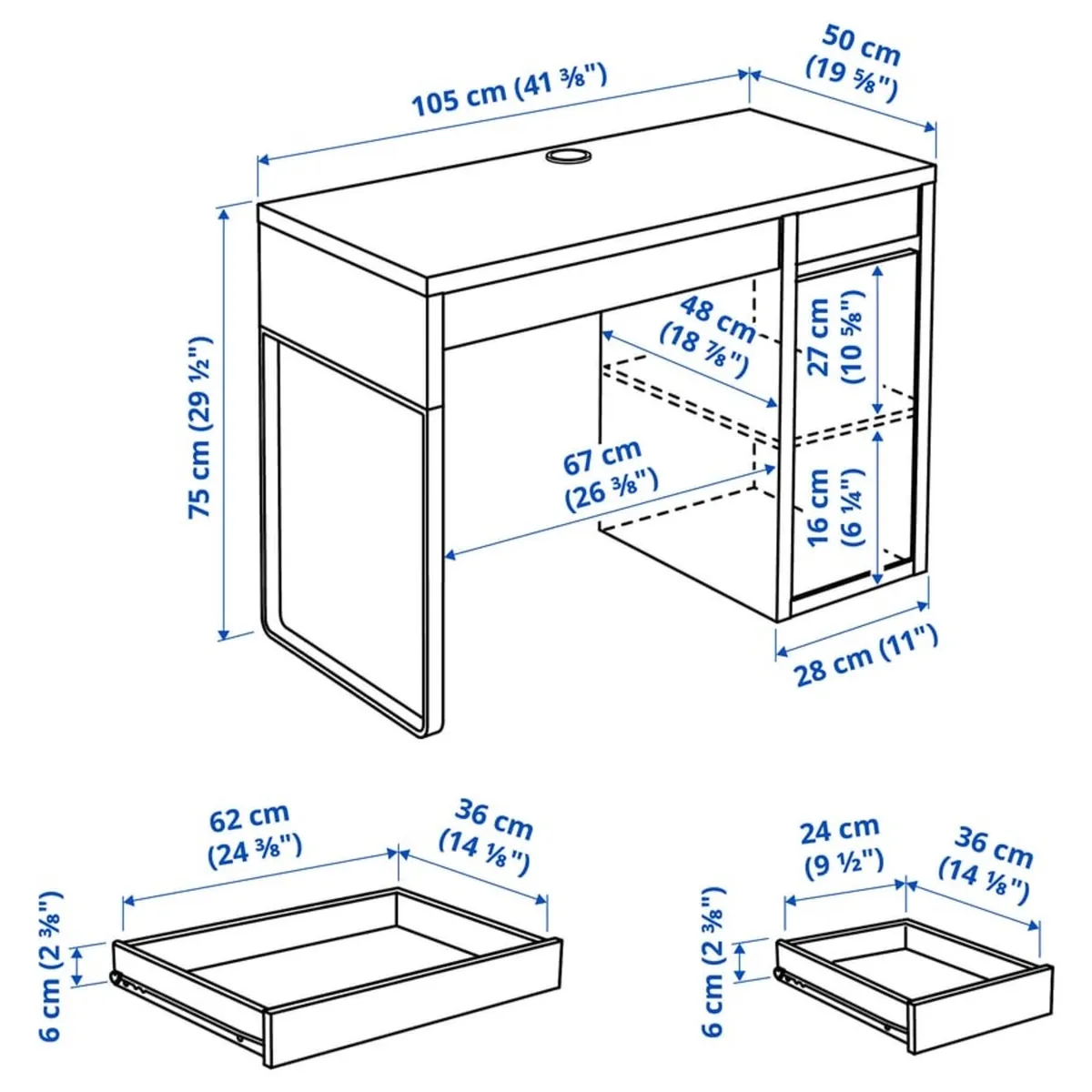 105 cm (41 ⅜")

50 cm (19 ⅝")

75 cm (29 ½")

48 cm (18 ⅞")

27 cm (10 ⅝")

67 cm (26 ⅜")

16 cm (6 ¼")

28 cm (11")

62 cm (24 ⅜")

36 cm (14 ⅛")

6 cm (2 ⅜")

24 cm (9 ½")

36 cm (14 ⅛")

6 cm (2 ⅜")