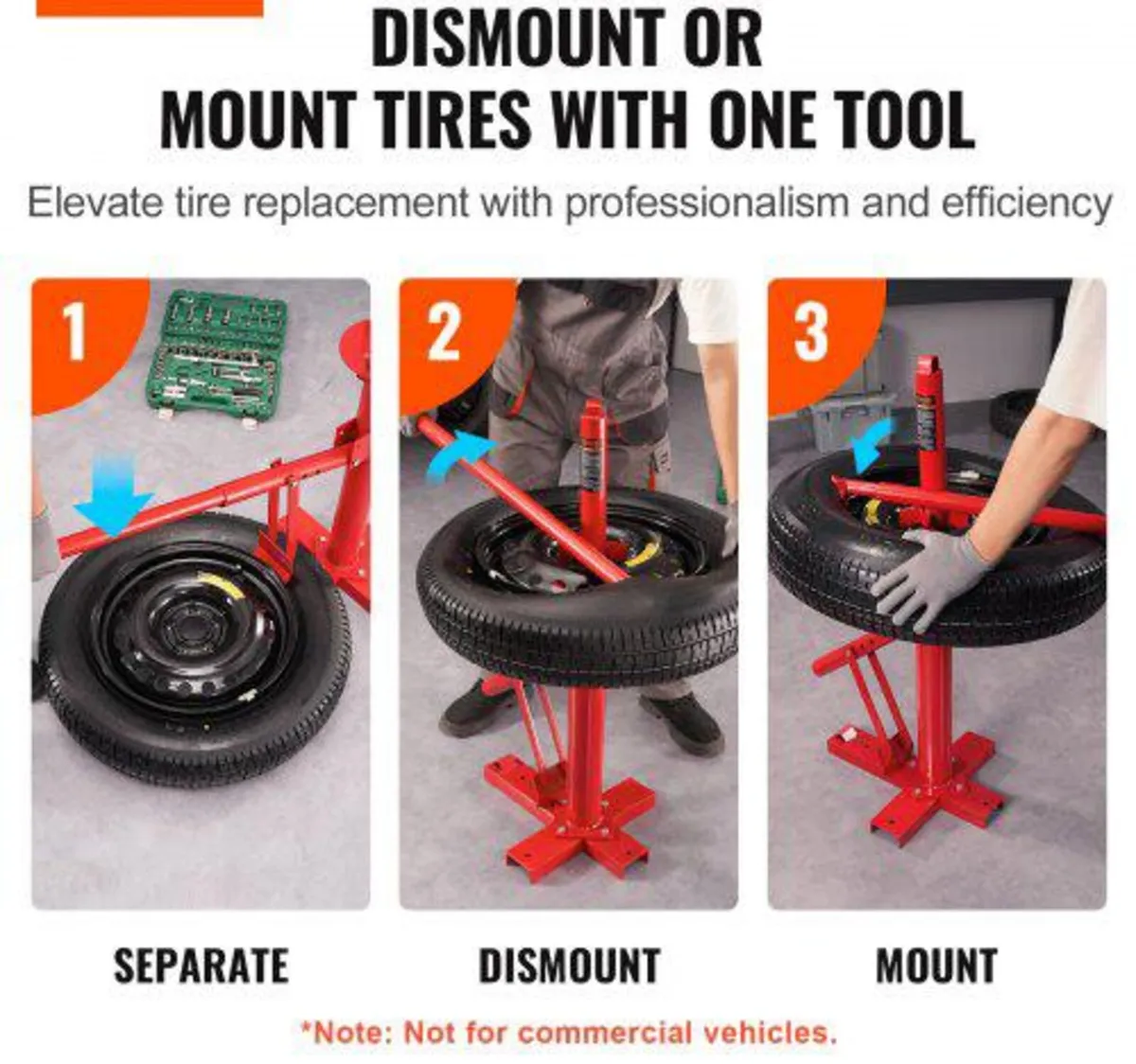 DISMOUNT OR MOUNT TIRES WITH ONE TOOL

Elevate tire replacement with professionalism and efficiency

1

2

3

SEPARATE

DISMOUNT

MOUNT

*Note: Not for commercial vehicles.