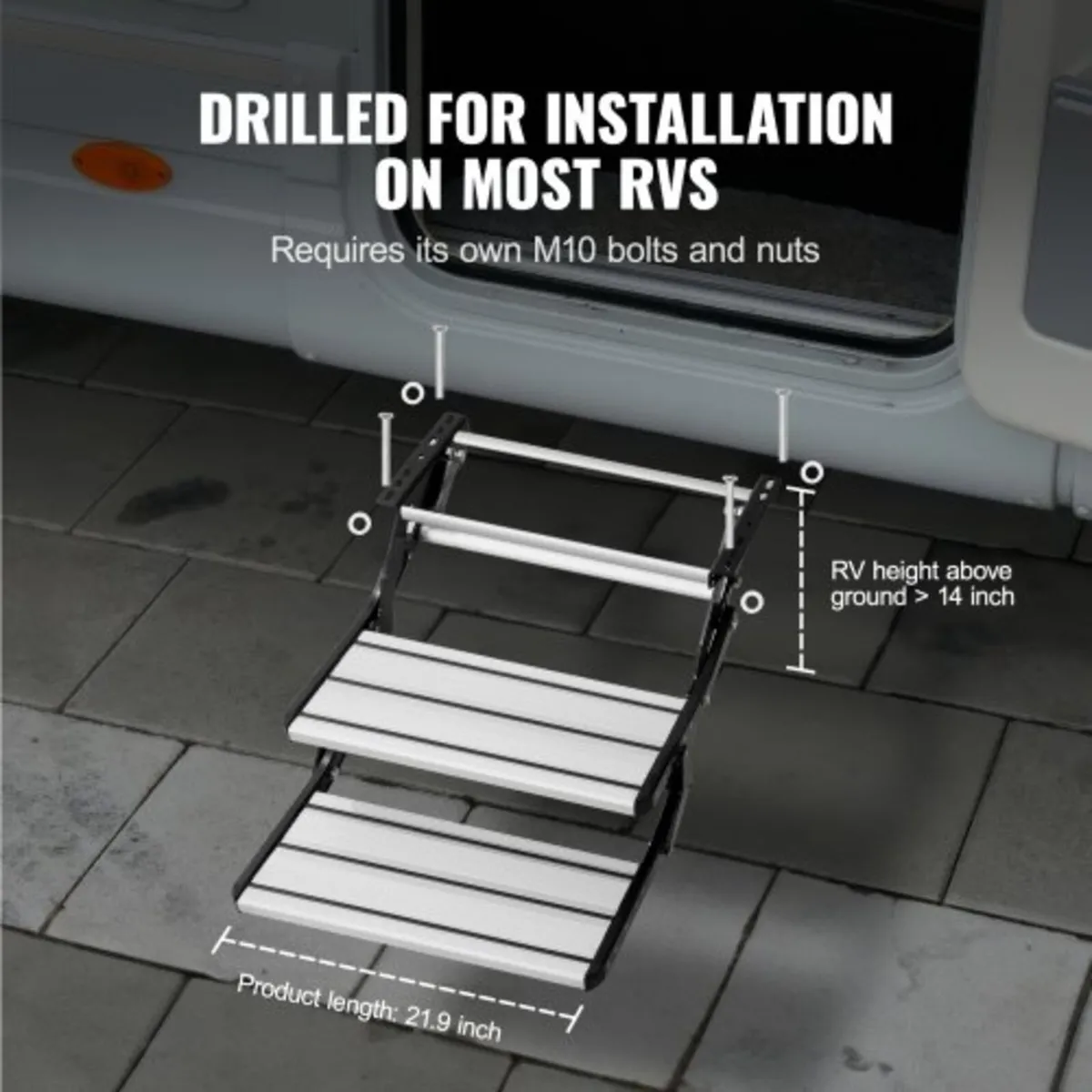 DRILLED FOR INSTALLATION ON MOST RVS

Requires its own M10 bolts and nuts

RV height above ground > 14 inch

Product length: 21.9 inch