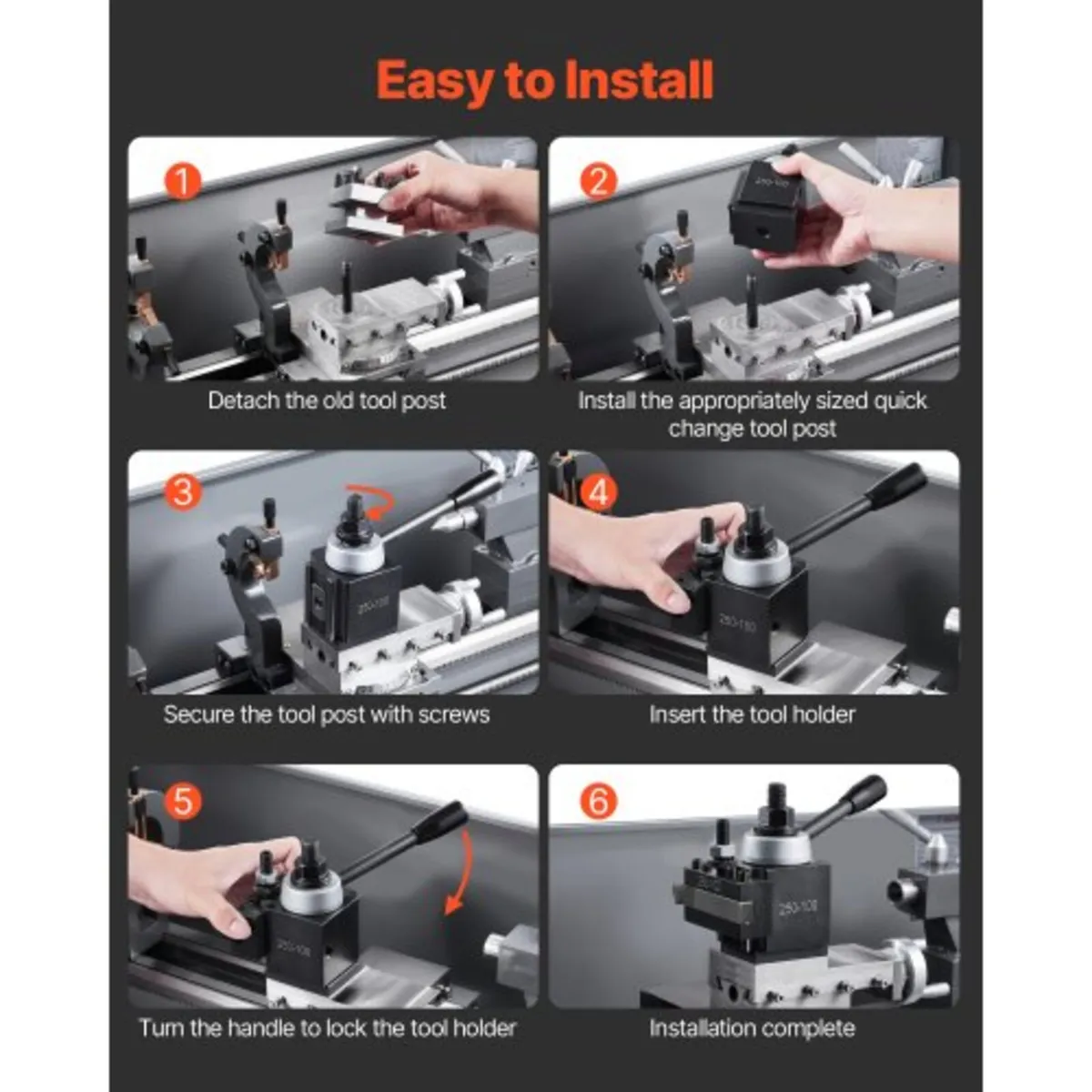 Easy to Install

1

Detach the old tool post

2

250-100

Install the appropriately sized quick change tool post

3

250-100

Secure the tool post with screws

4

250-100

Insert the tool holder

5

250-100

Turn the handle to lock the tool holder

6

250-100

Installation complete