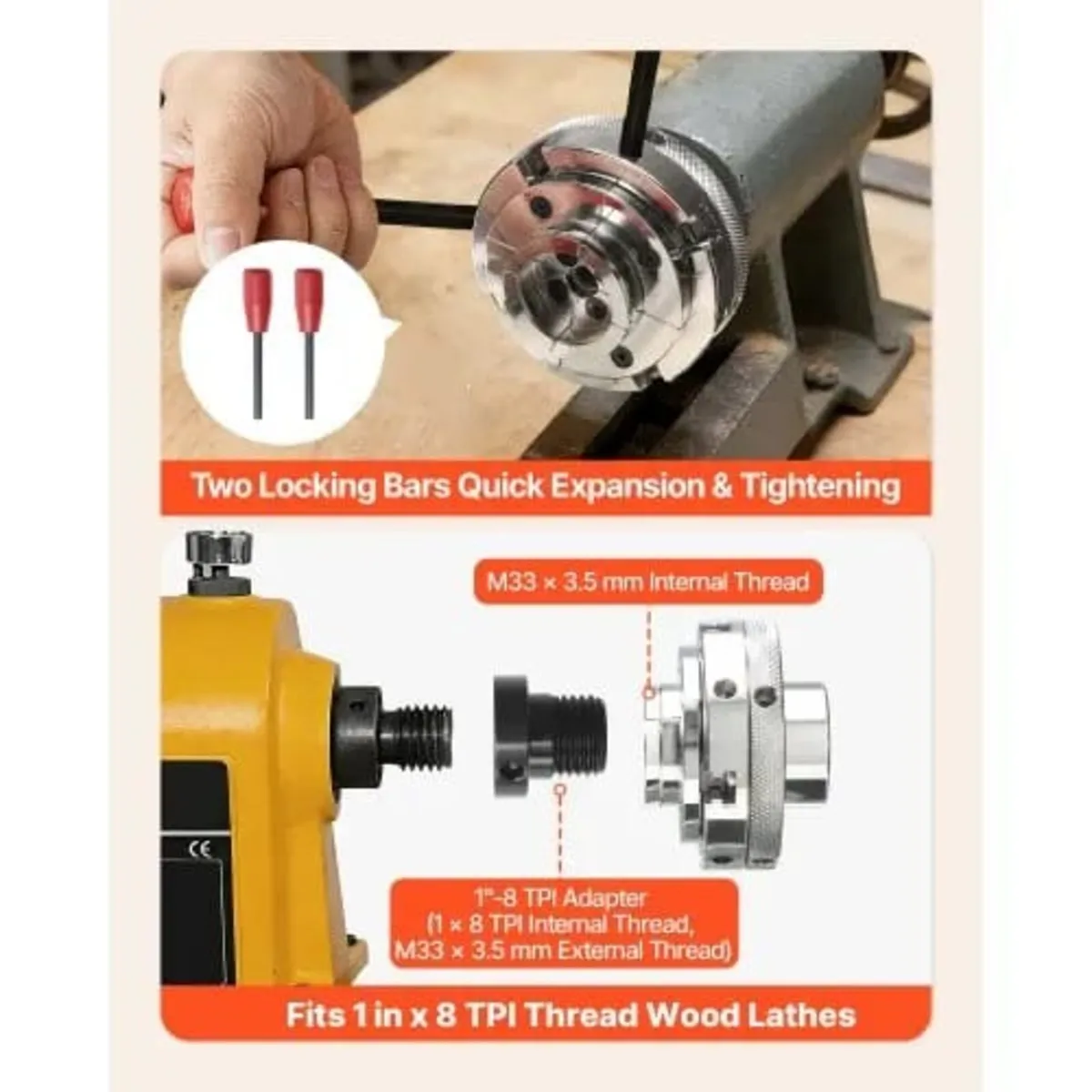 Two Locking Bars Quick Expansion & Tightening

M33 × 3.5 mm Internal Thread

CE

1"-8 TPI Adapter (1 × 8 TPI Internal Thread, M33 × 3.5 mm External Thread)

Fits 1 in x 8 TPI Thread Wood Lathes