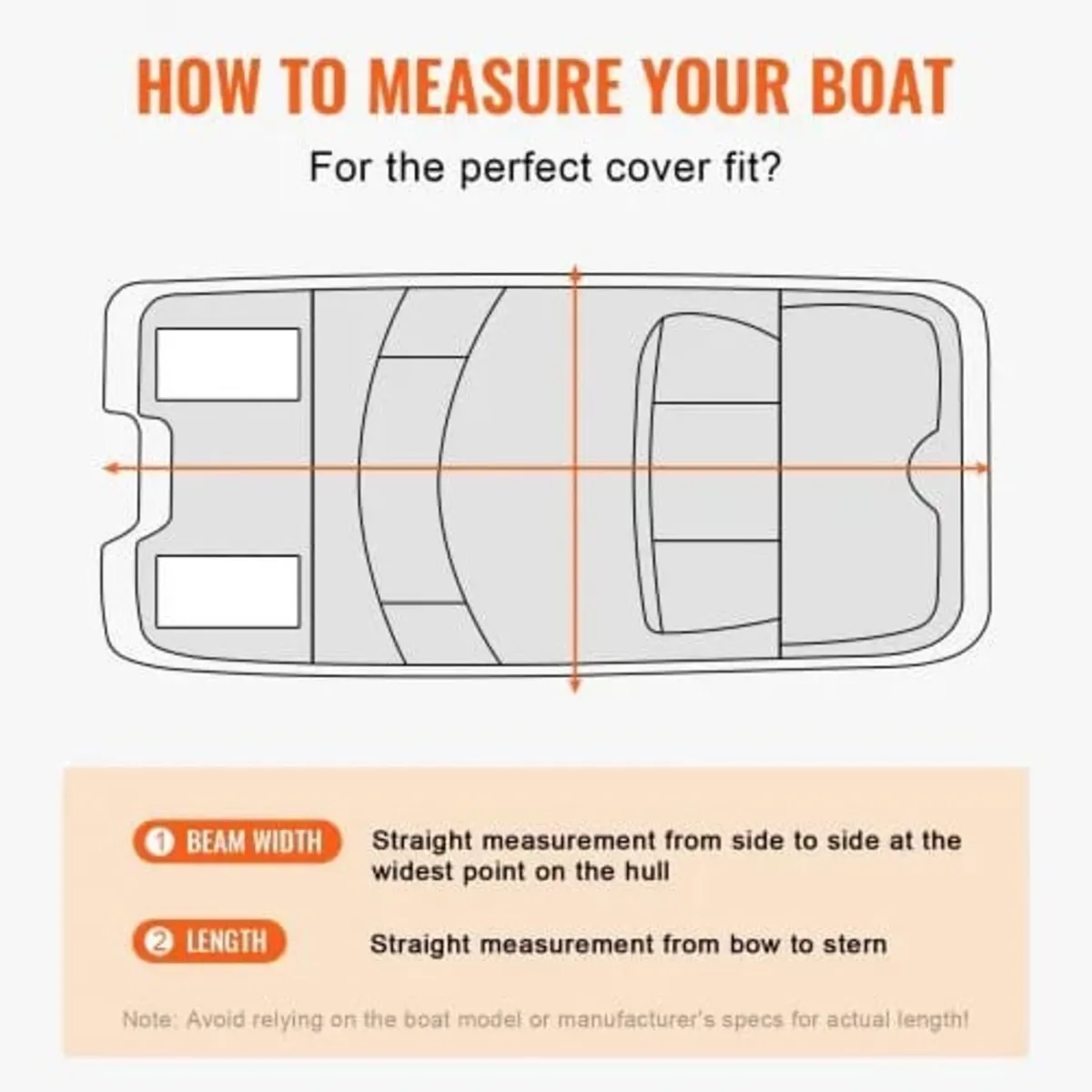 HOW TO MEASURE YOUR BOAT

For the perfect cover fit?

1 BEAM WIDTH Straight measurement from side to side at the widest point on the hull

2 LENGTH Straight measurement from bow to stern

Note: Avoid relying on the boat model or manufacturer's specs for actual length!