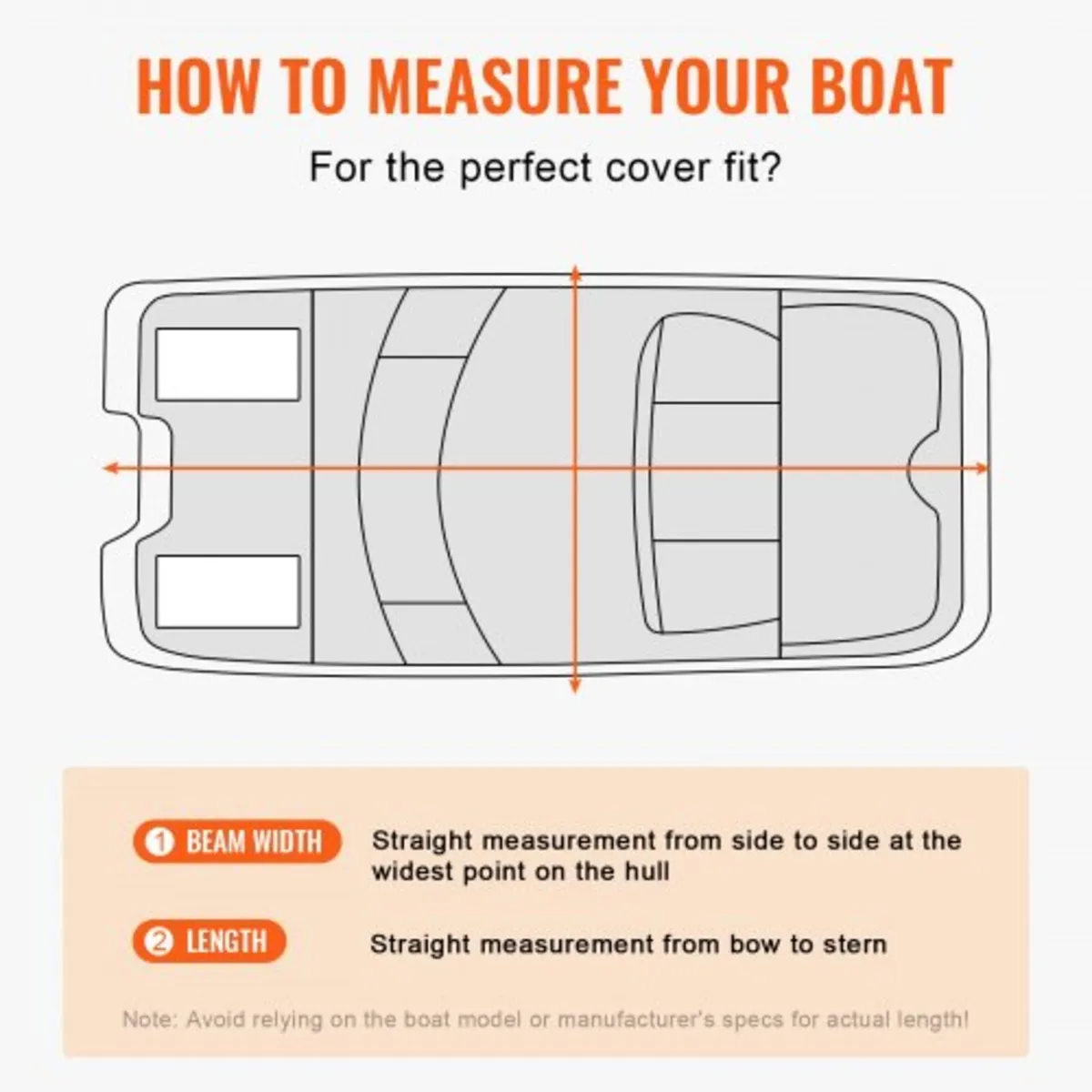 HOW TO MEASURE YOUR BOAT

For the perfect cover fit?

1 BEAM WIDTH Straight measurement from side to side at the widest point on the hull

2 LENGTH Straight measurement from bow to stern

Note: Avoid relying on the boat model or manufacturer's specs for actual length!