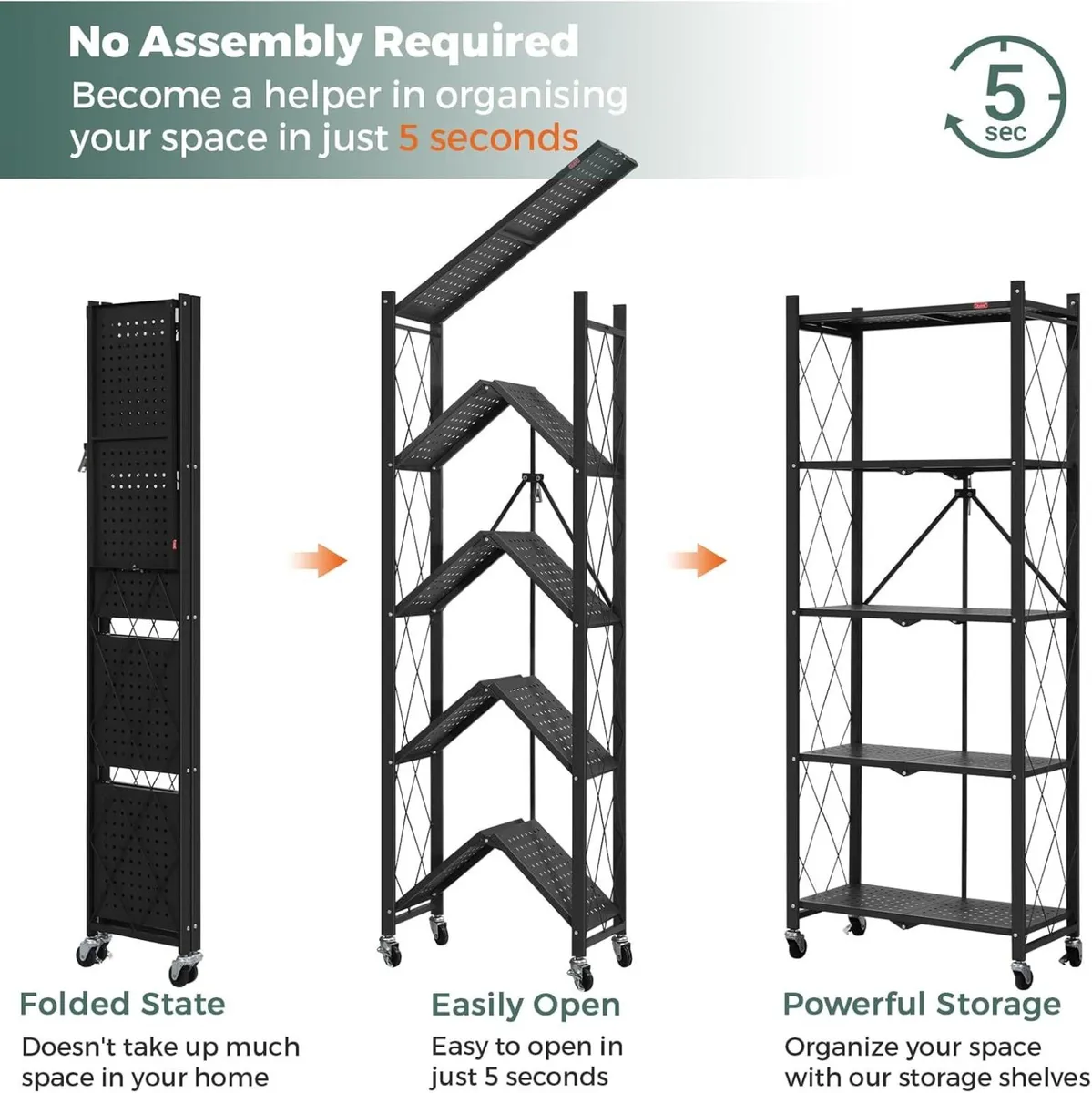 No Assembly Required
Become a helper in organising your space in just 5 seconds

5 sec

Folded State
Doesn't take up much space in your home

Easily Open
Easy to open in just 5 seconds

Powerful Storage
Organize your space with our storage shelves