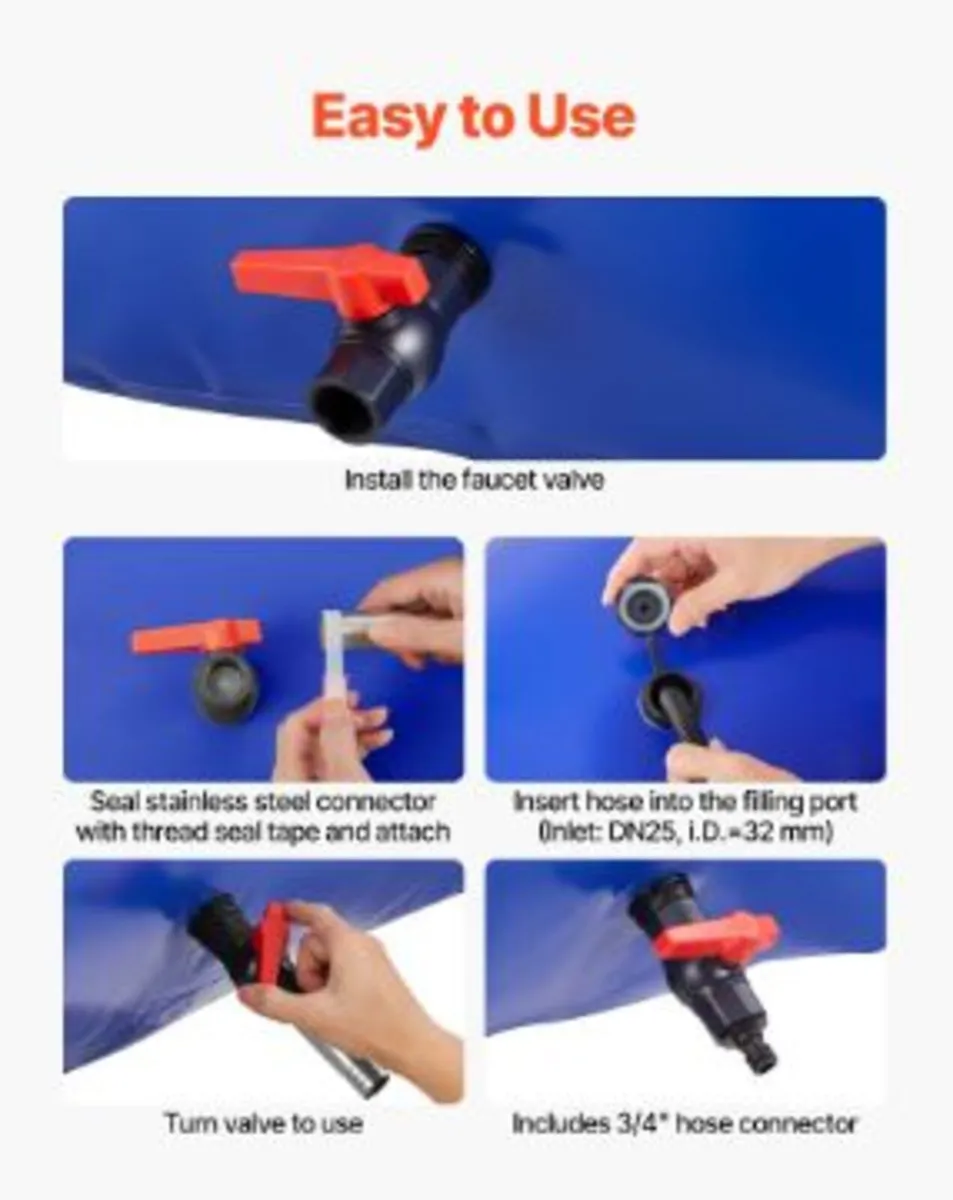 Easy to Use

Install the faucet valve

Seal stainless steel connector with thread seal tape and attach

Insert hose into the filling port (Inlet: DN25, I.D.=32 mm)

Turn valve to use

Includes 3/4" hose connector