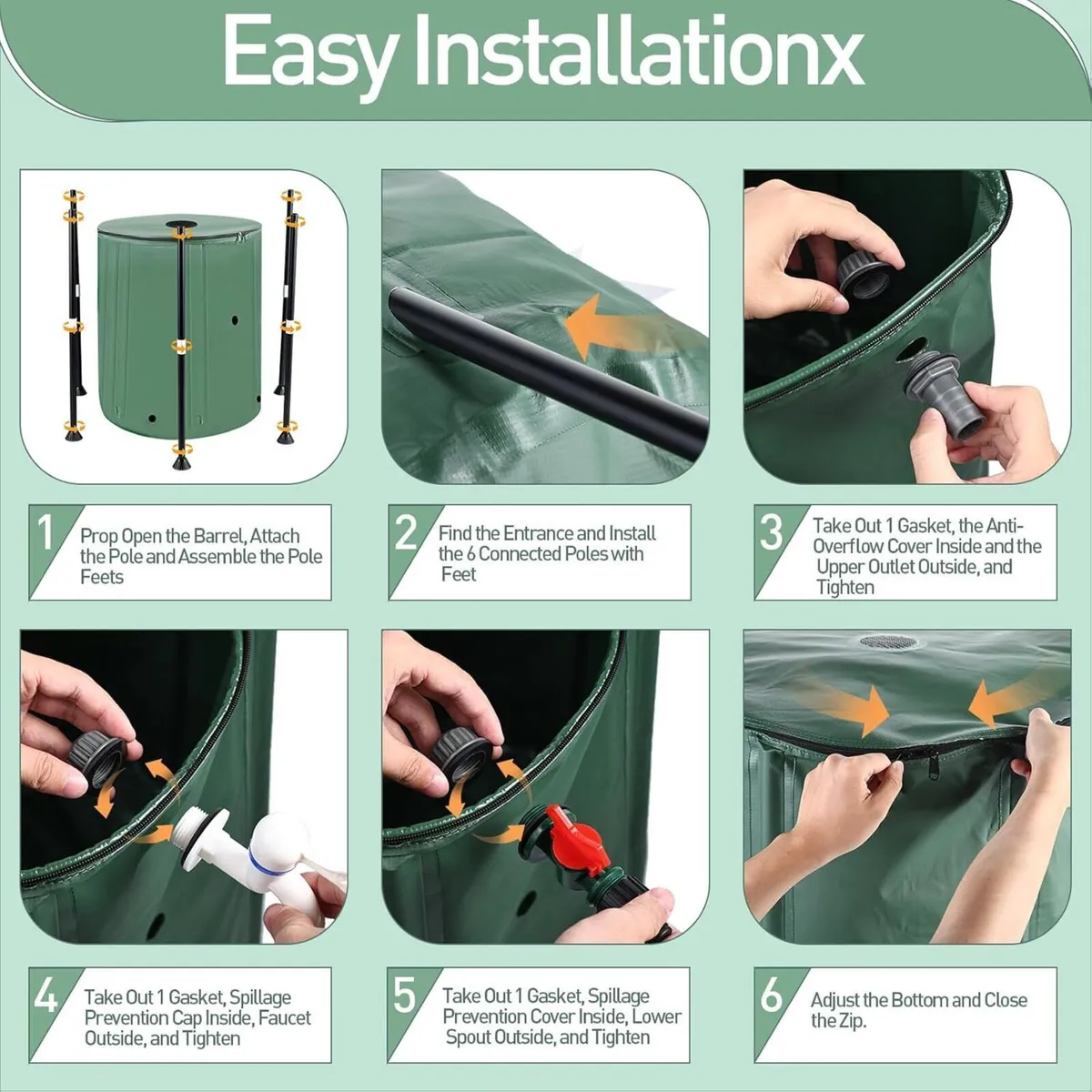 Easy Installationx

1 Prop Open the Barrel, Attach the Pole and Assemble the Pole Feets

2 Find the Entrance and Install the 6 Connected Poles with Feet

3 Take Out 1 Gasket, the Anti-Overflow Cover Inside and the Upper Outlet Outside, and Tighten

4 Take Out 1 Gasket, Spillage Prevention Cap Inside, Faucet Outside, and Tighten

5 Take Out 1 Gasket, Spillage Prevention Cover Inside, Lower Spout Outside, and Tighten

6 Adjust the Bottom and Close the Zip.