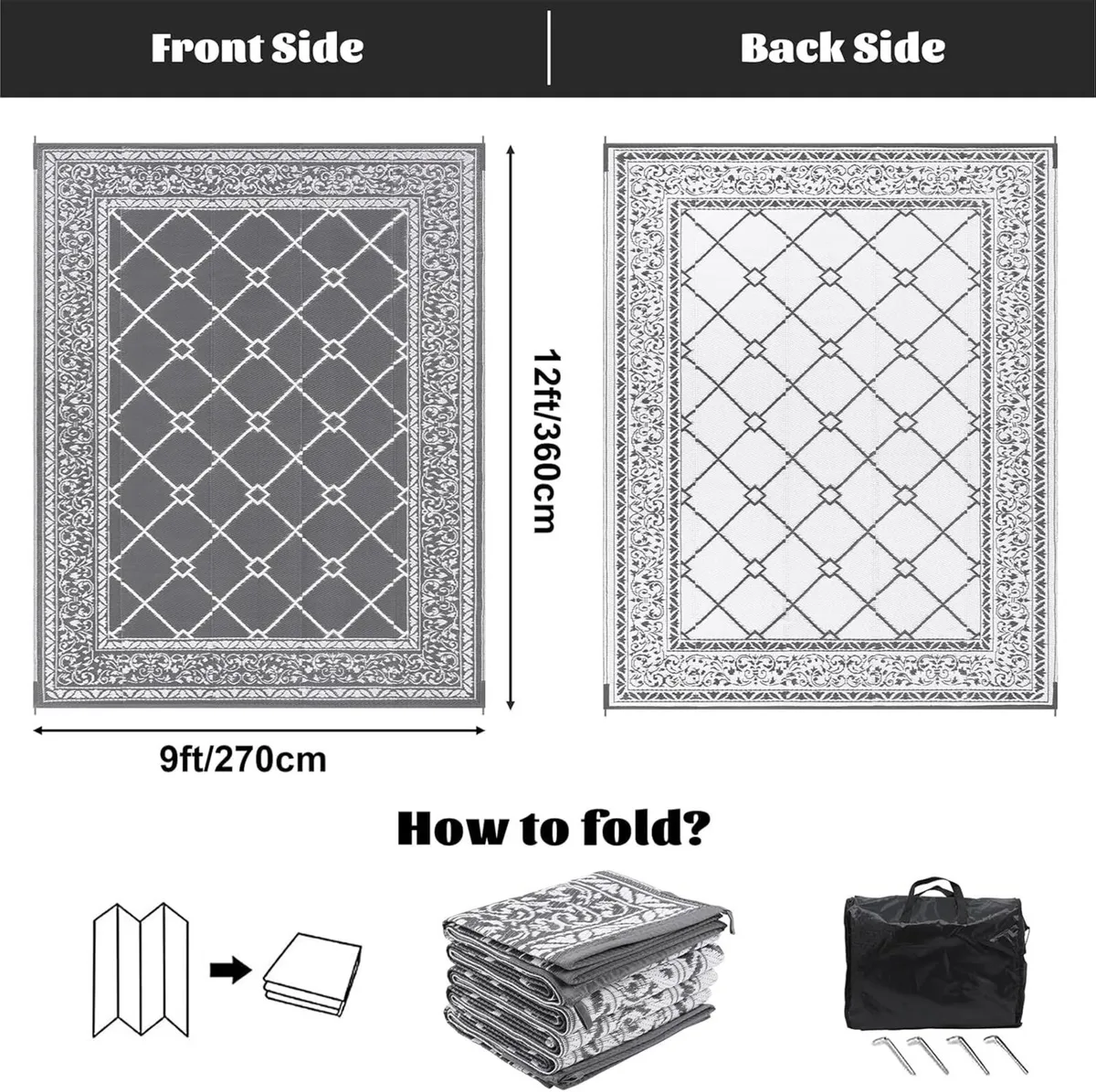 Front Side

Back Side

12ft/360cm

9ft/270cm

How to fold?