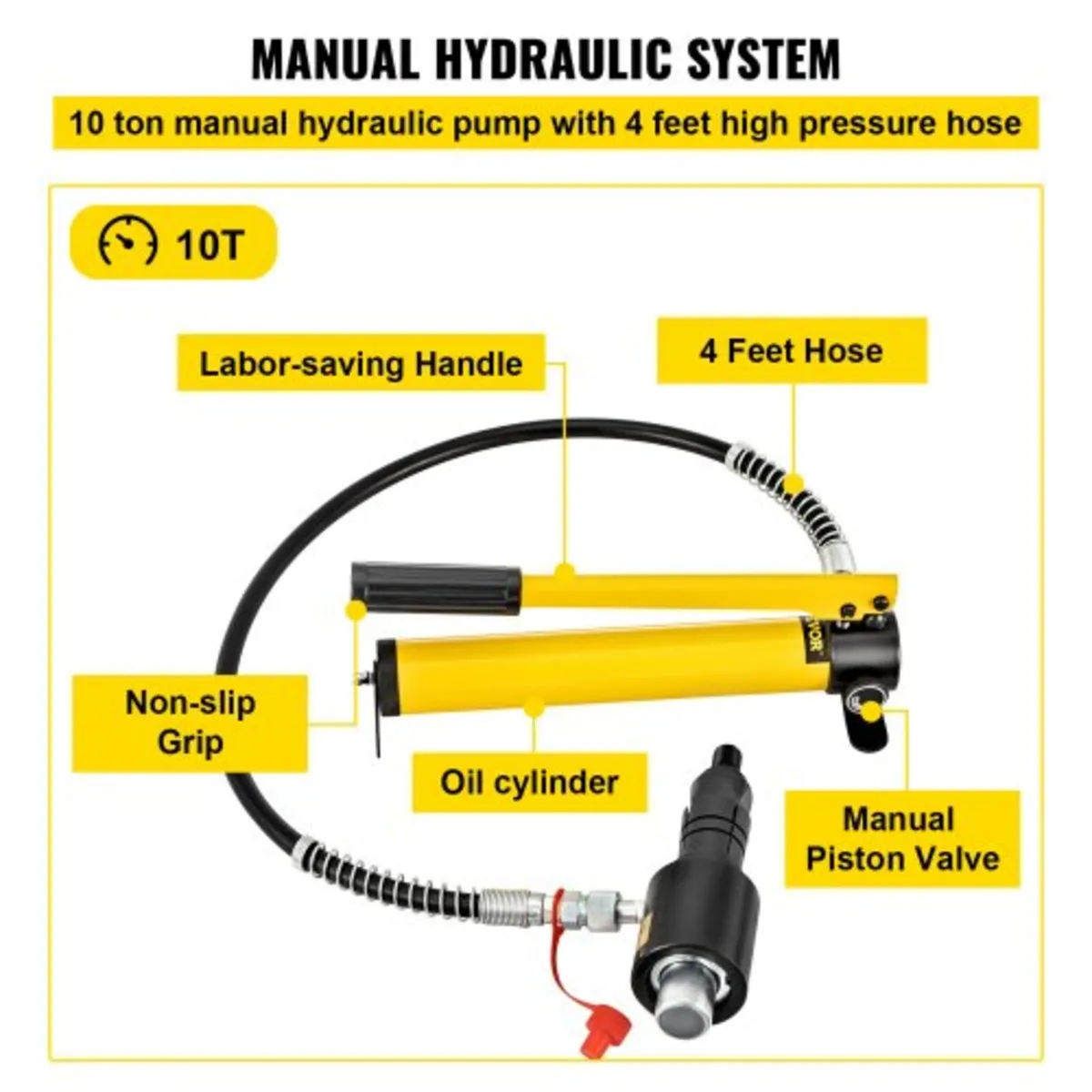 MANUAL HYDRAULIC SYSTEM

10 ton manual hydraulic pump with 4 feet high pressure hose

10T

Labor-saving Handle

4 Feet Hose

Non-slip Grip

Oil cylinder

Manual Piston Valve

VEVOR