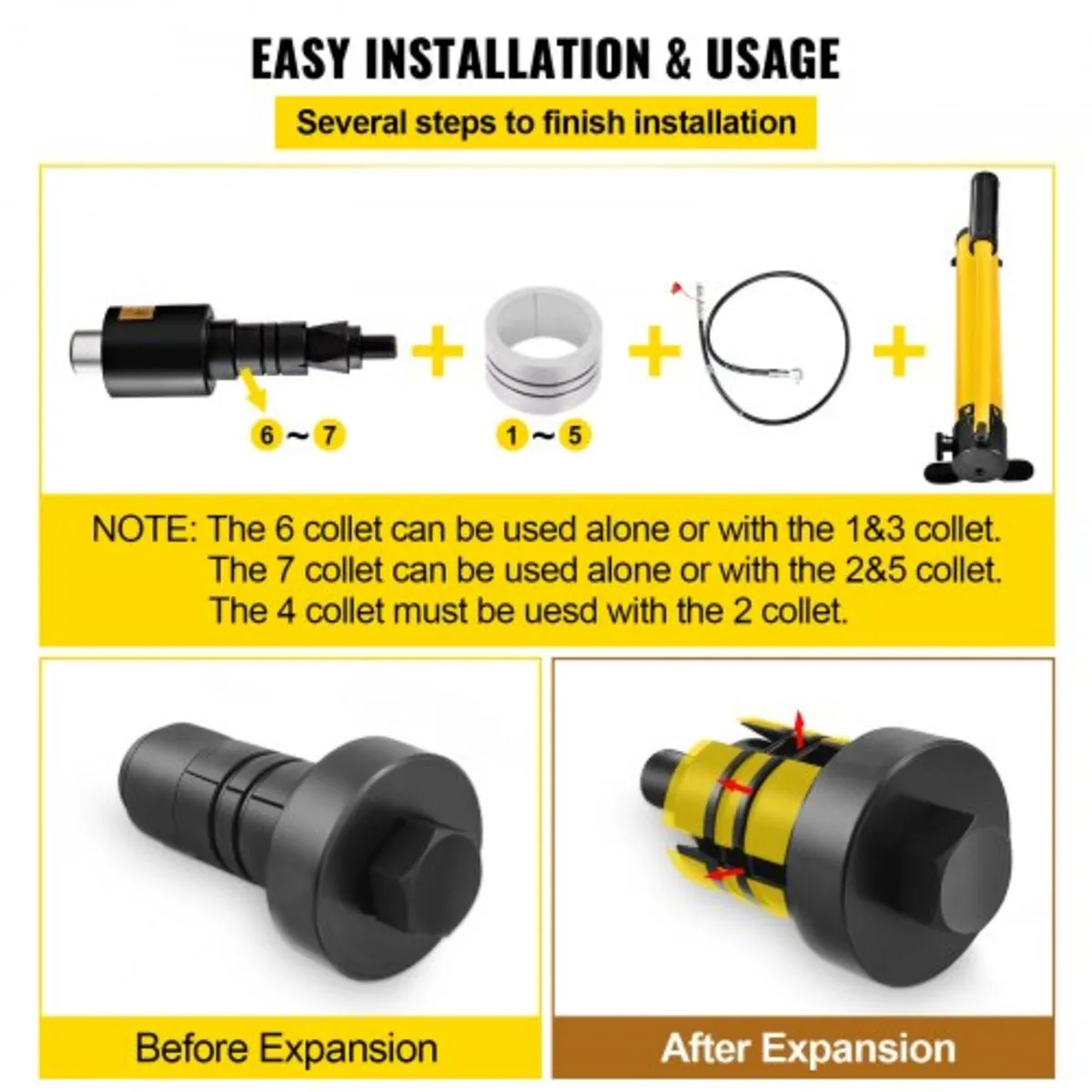 EASY INSTALLATION & USAGE

Several steps to finish installation

6 ~ 7

1 ~ 5

NOTE: The 6 collet can be used alone or with the 1&3 collet.
The 7 collet can be used alone or with the 2&5 collet.
The 4 collet must be uesd with the 2 collet.

Before Expansion

After Expansion