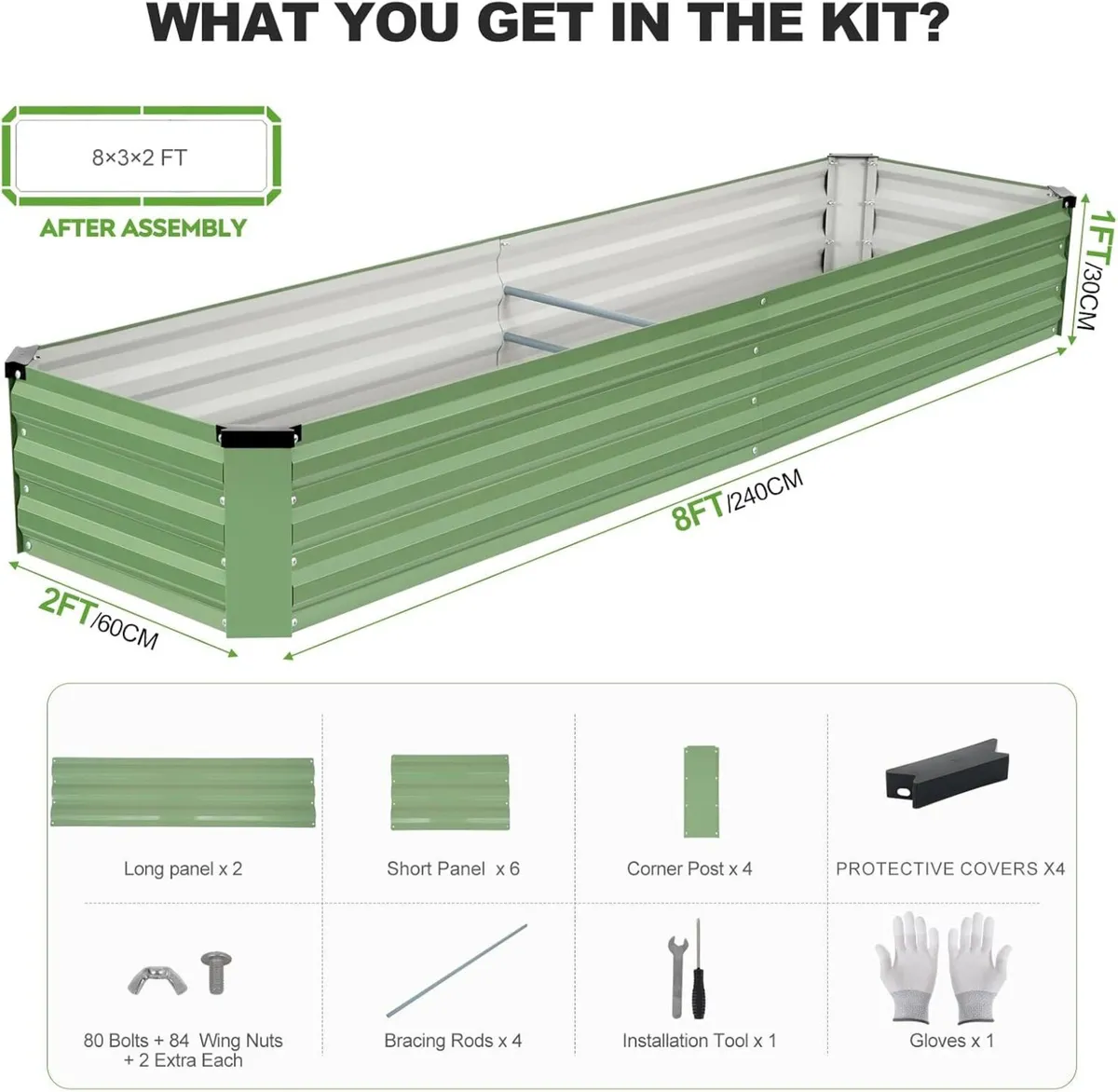 WHAT YOU GET IN THE KIT?

8×3×2 FT

AFTER ASSEMBLY

1FT/30CM

8FT/240CM

2FT/60CM

Long panel x 2

Short Panel x 6

Corner Post x 4

PROTECTIVE COVERS X4

80 Bolts + 84 Wing Nuts + 2 Extra Each

Bracing Rods x 4

Installation Tool x 1

Gloves x 1