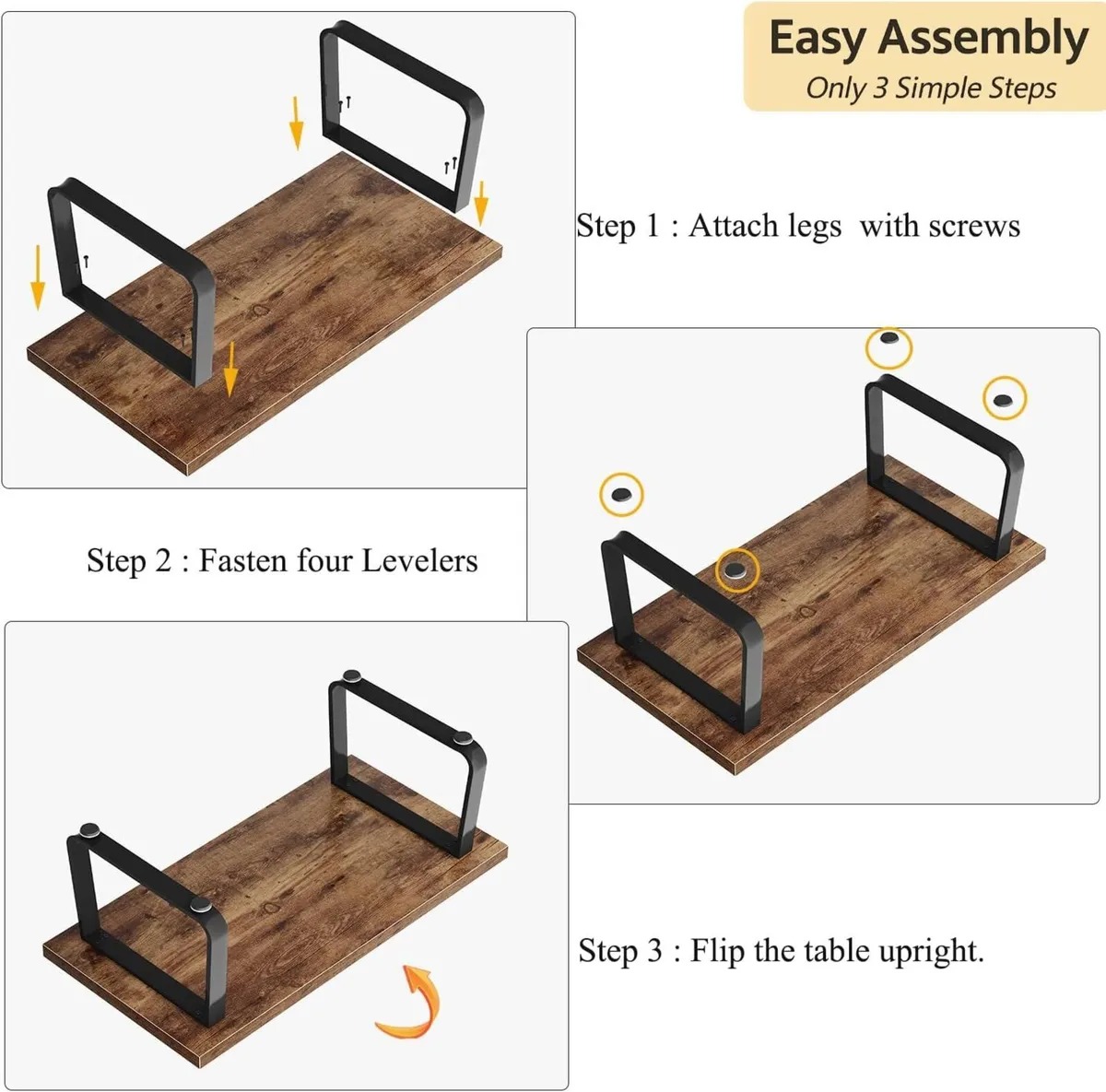 Easy Assembly
Only 3 Simple Steps

Step 1 : Attach legs with screws

Step 2 : Fasten four Levelers

Step 3 : Flip the table upright.