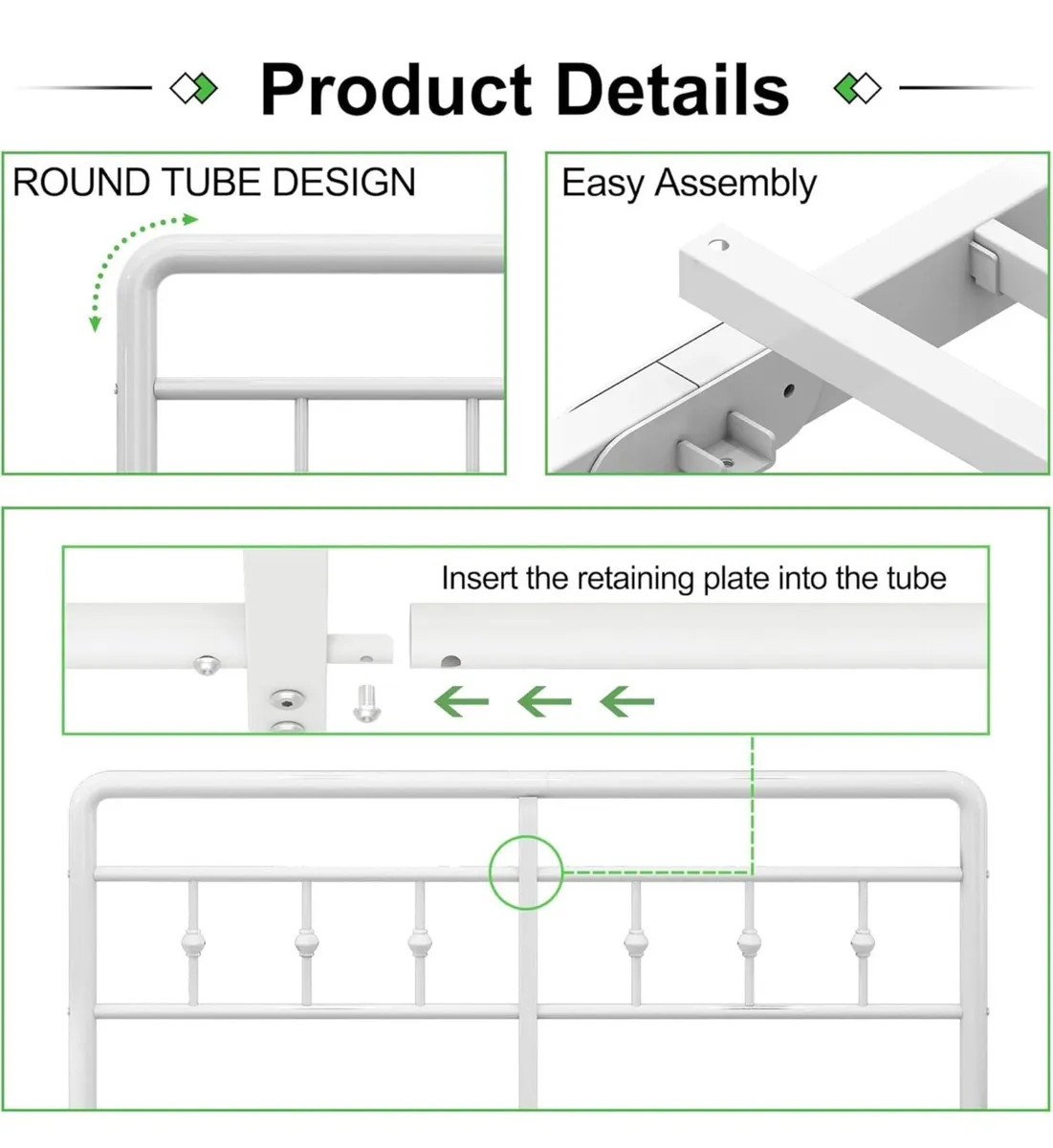 Product Details

ROUND TUBE DESIGN

Easy Assembly

Insert the retaining plate into the tube