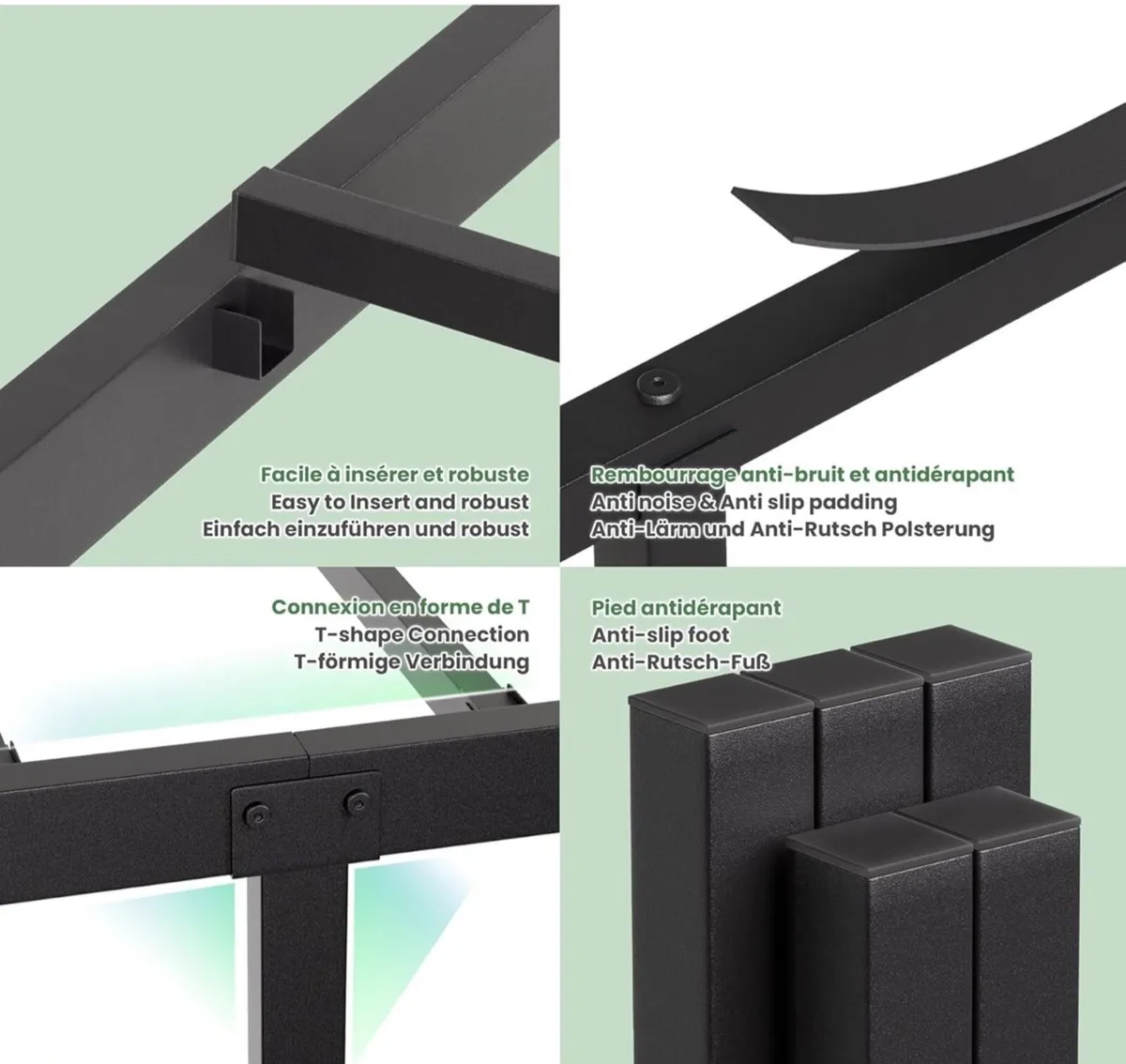 Facile à insérer et robuste
Easy to Insert and robust
Einfach einzuführen und robust

Rembourrage anti-bruit et antidérapant
Anti noise & Anti slip padding
Anti-Lärm und Anti-Rutsch Polsterung

Connexion en forme de T
T-shape Connection
T-förmige Verbindung

Pied antidérapant
Anti-slip foot
Anti-Rutsch-Fuß