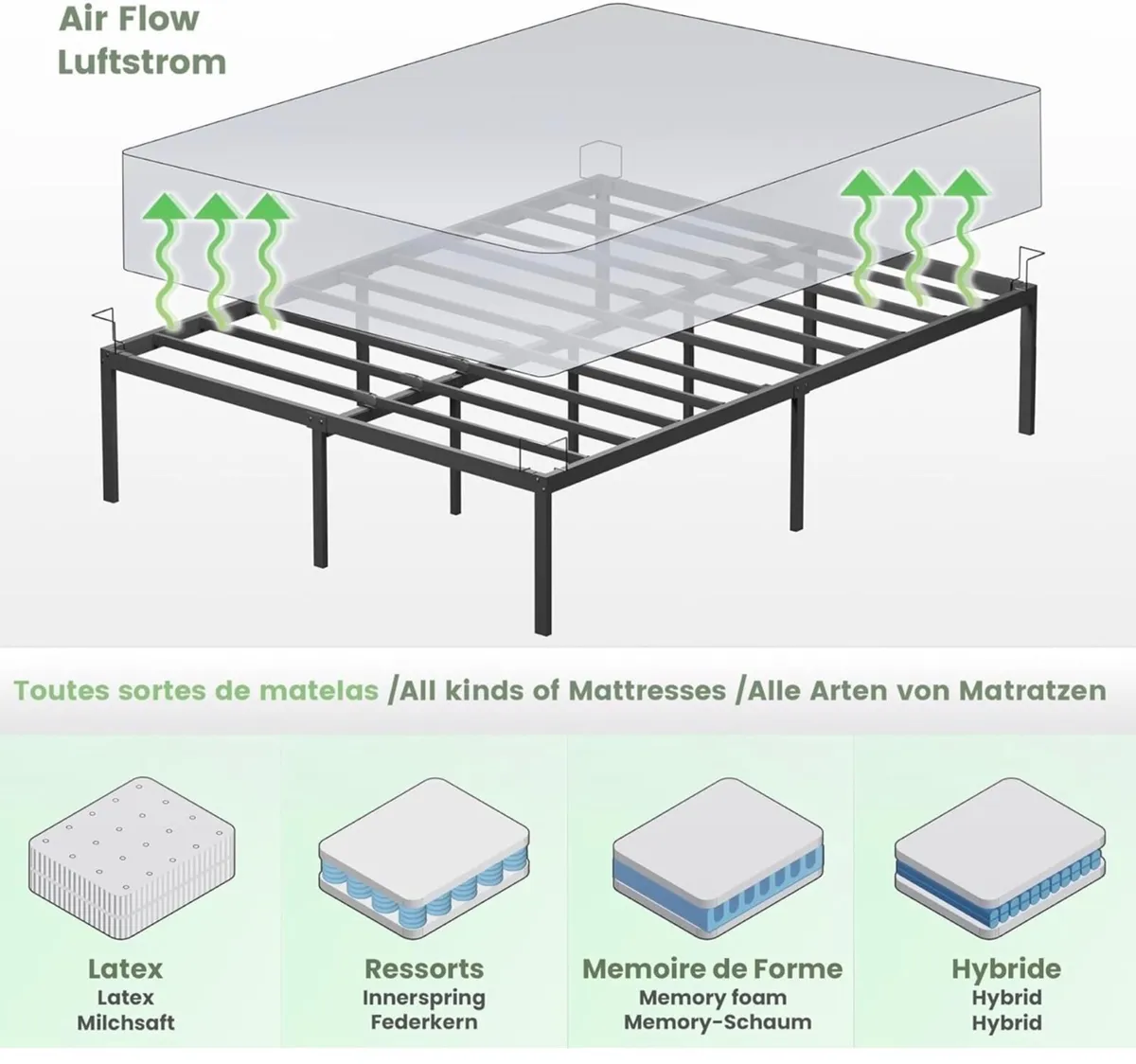 Air Flow
Luftstrom

Toutes sortes de matelas /All kinds of Mattresses /Alle Arten von Matratzen

Latex
Latex
Milchsaft

Ressorts
Innerspring
Federkern

Memoire de Forme
Memory foam
Memory-Schaum

Hybride
Hybrid
Hybrid