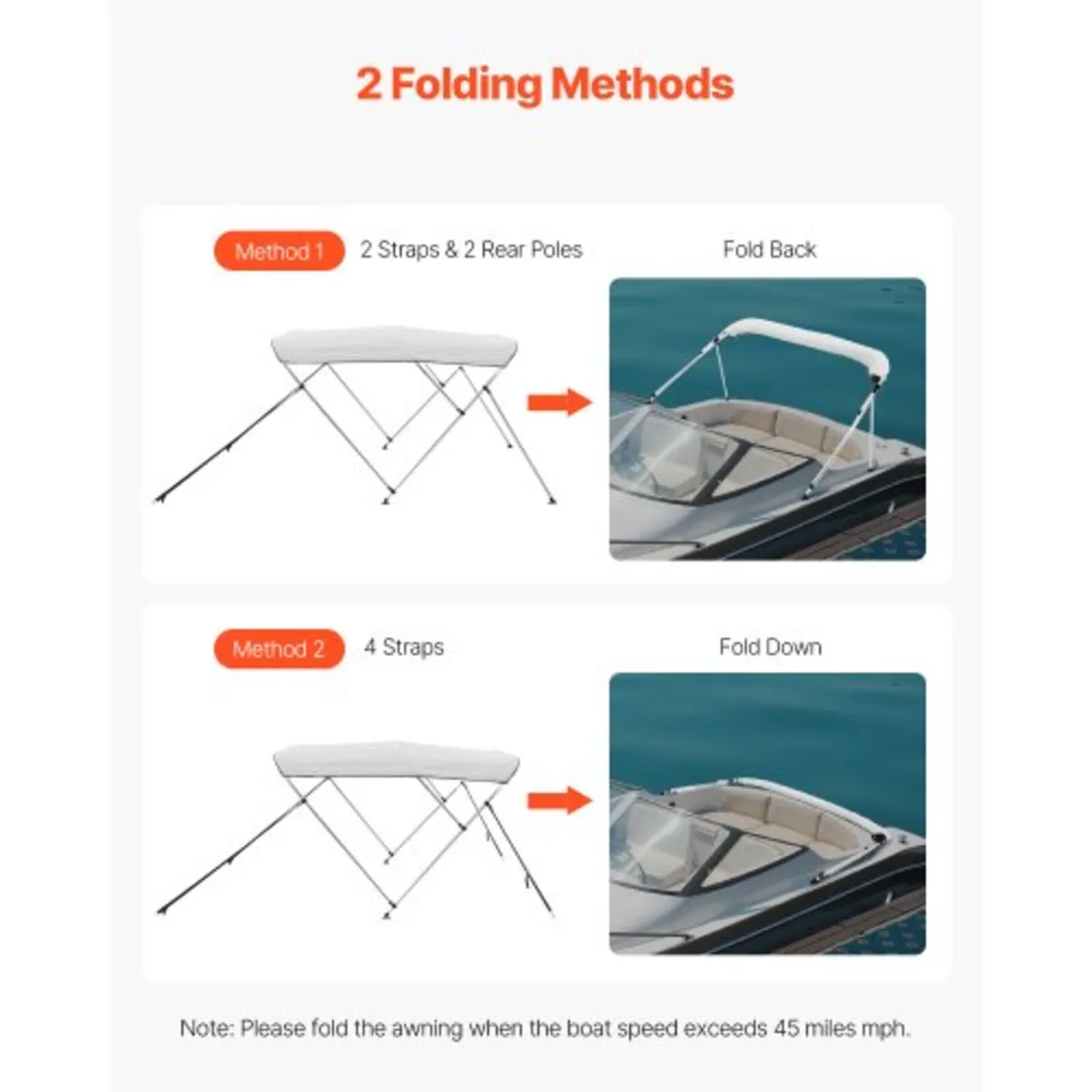 2 Folding Methods

Method 1 2 Straps & 2 Rear Poles

Fold Back

Method 2 4 Straps

Fold Down

Note: Please fold the awning when the boat speed exceeds 45 miles mph.