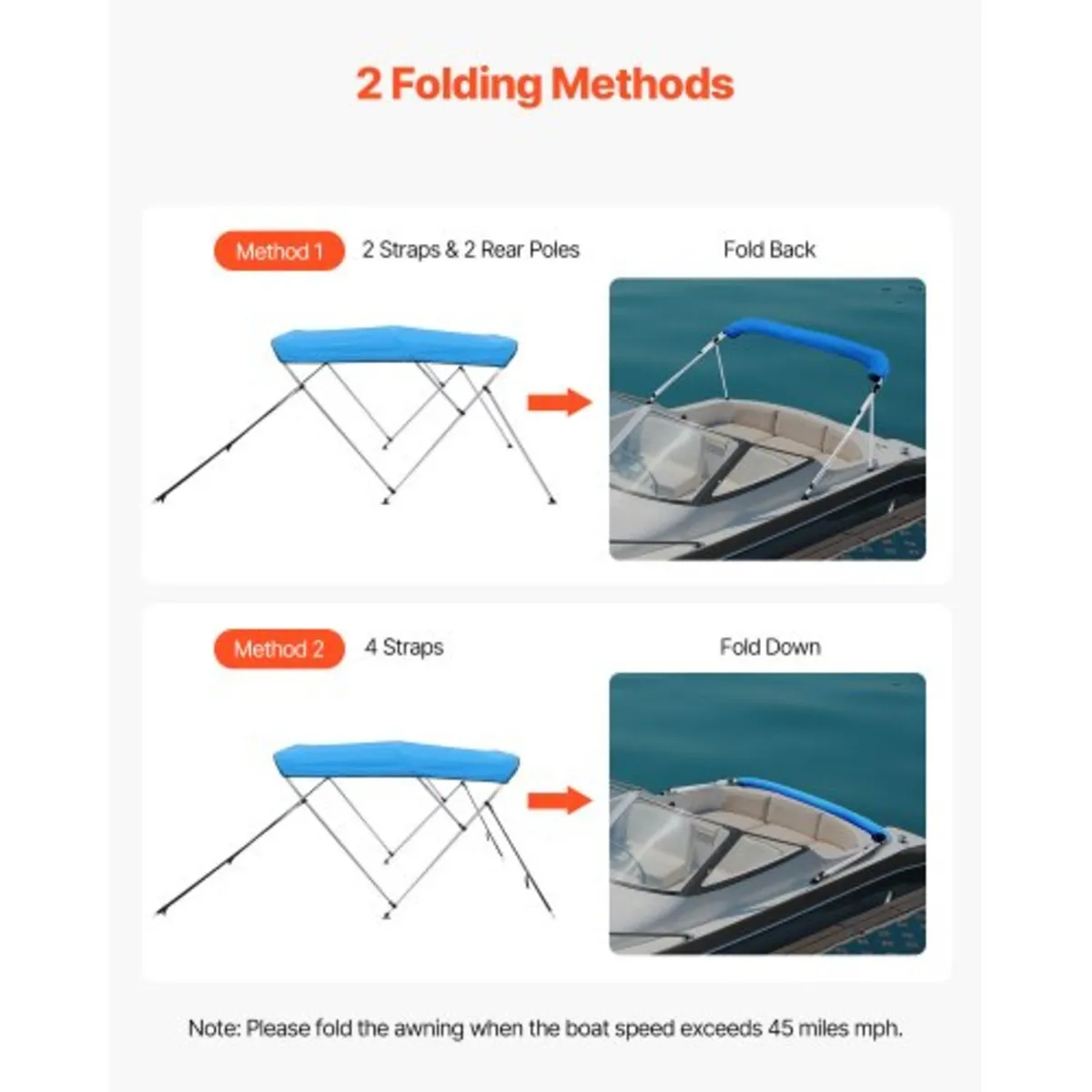 2 Folding Methods

Method 1 2 Straps & 2 Rear Poles

Fold Back

Method 2 4 Straps

Fold Down

Note: Please fold the awning when the boat speed exceeds 45 miles mph.