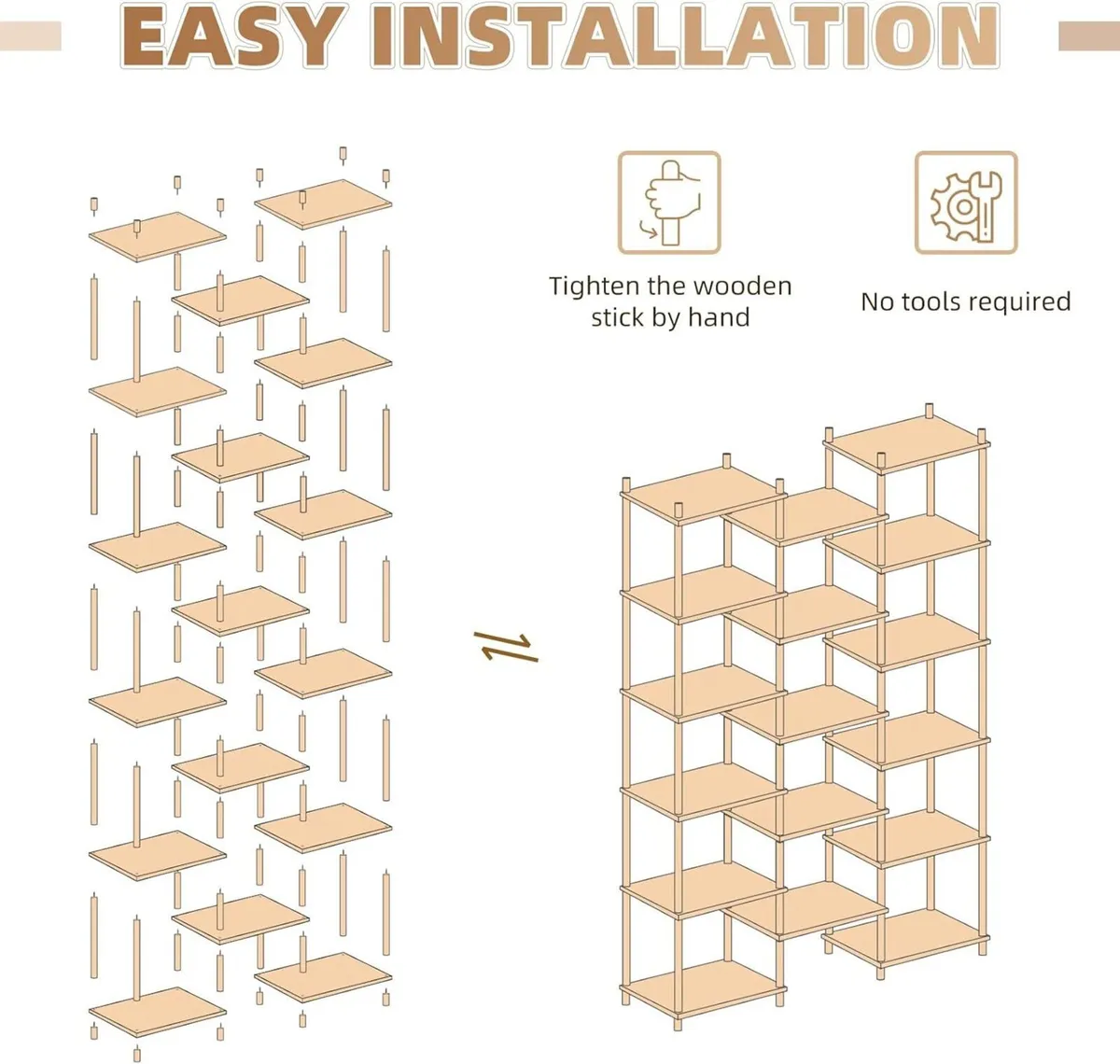 EASY INSTALLATION

Tighten the wooden stick by hand

No tools required