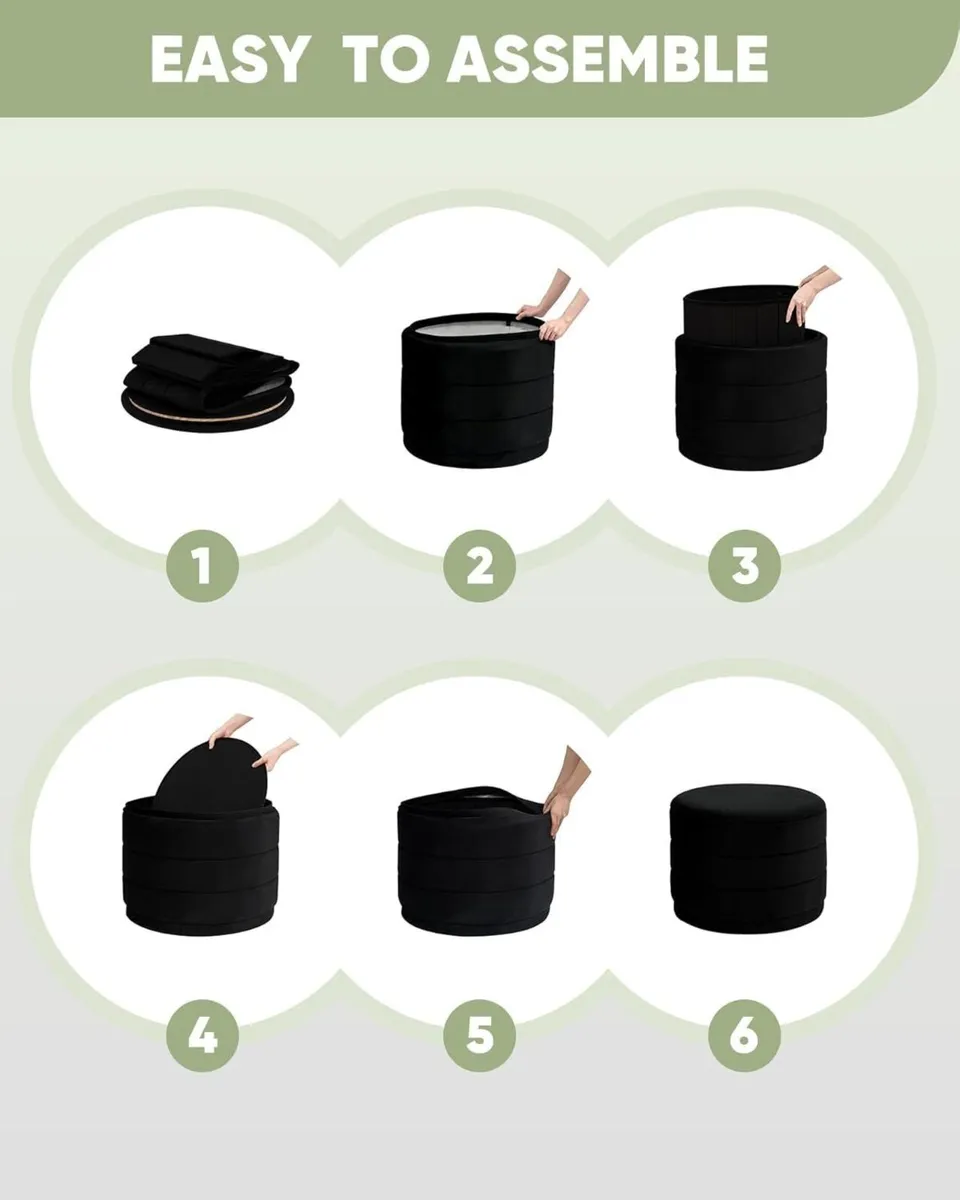 EASY TO ASSEMBLE

1

2

3

4

5

6