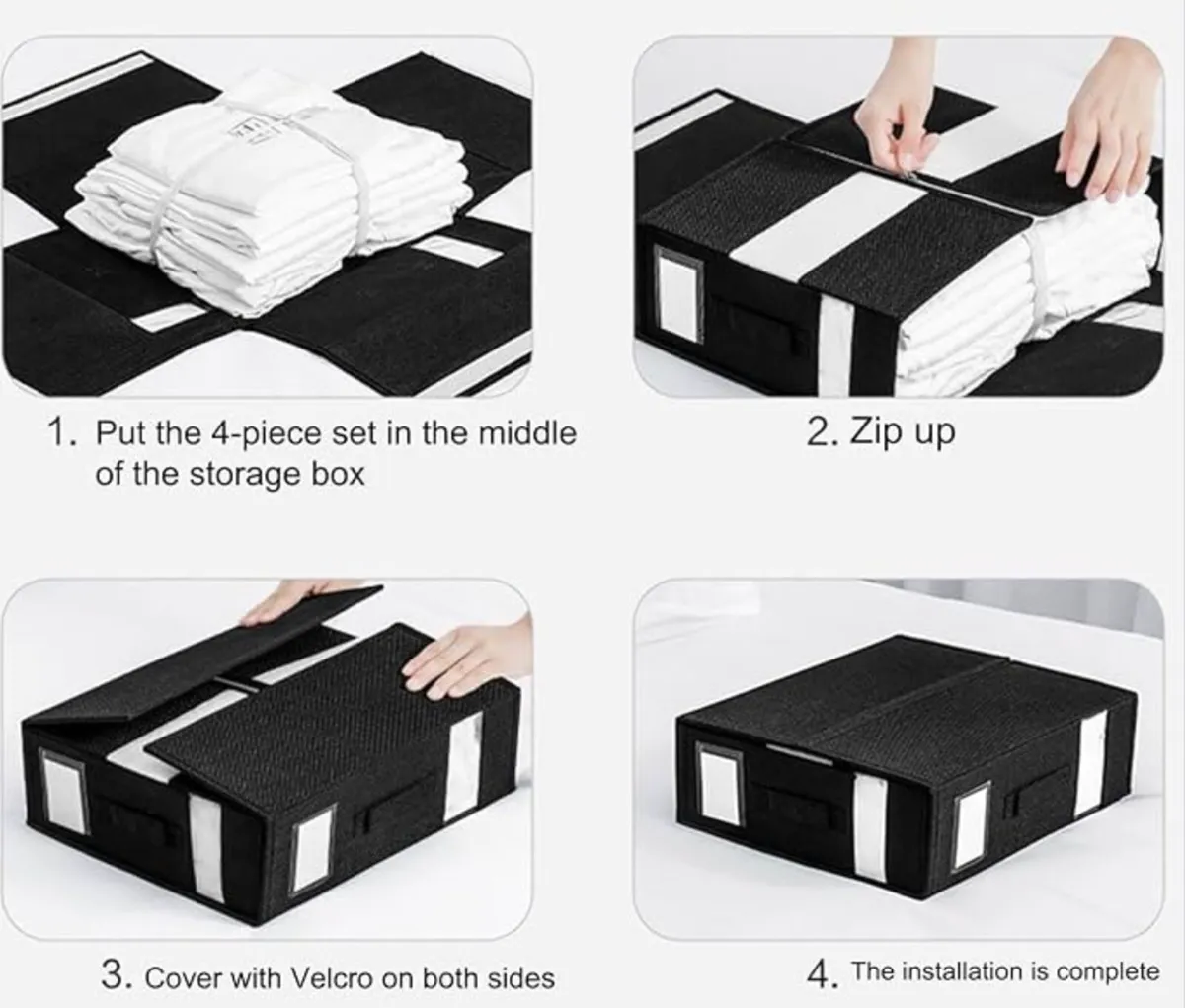 1. Put the 4-piece set in the middle of the storage box

2. Zip up

3. Cover with Velcro on both sides

4. The installation is complete