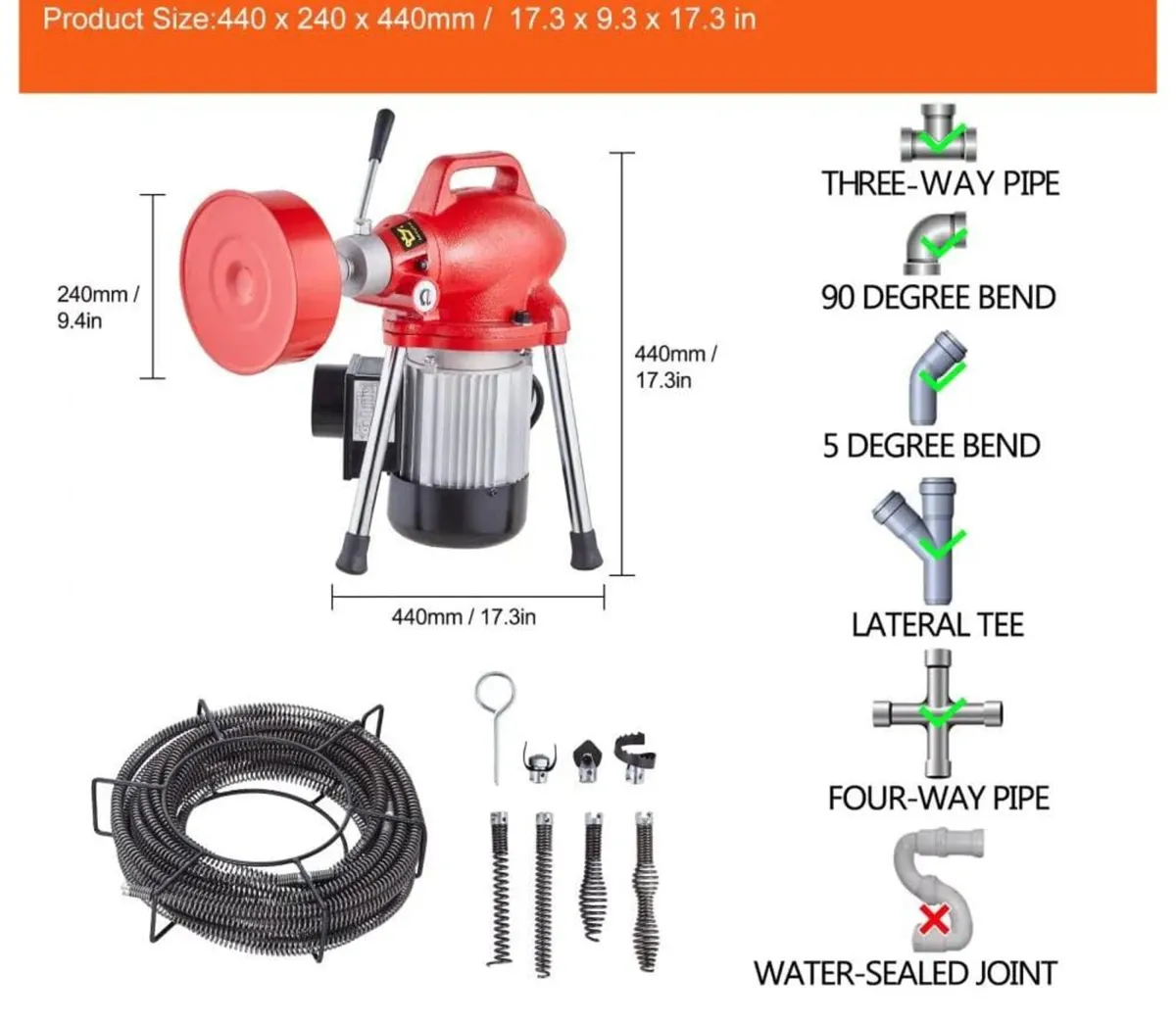 Product Size:440 x 240 x 440mm / 17.3 x 9.3 x 17.3 in

240mm / 9.4in

440mm / 17.3in

440mm / 17.3in

THREE-WAY PIPE

90 DEGREE BEND

5 DEGREE BEND

LATERAL TEE

FOUR-WAY PIPE

WATER-SEALED JOINT