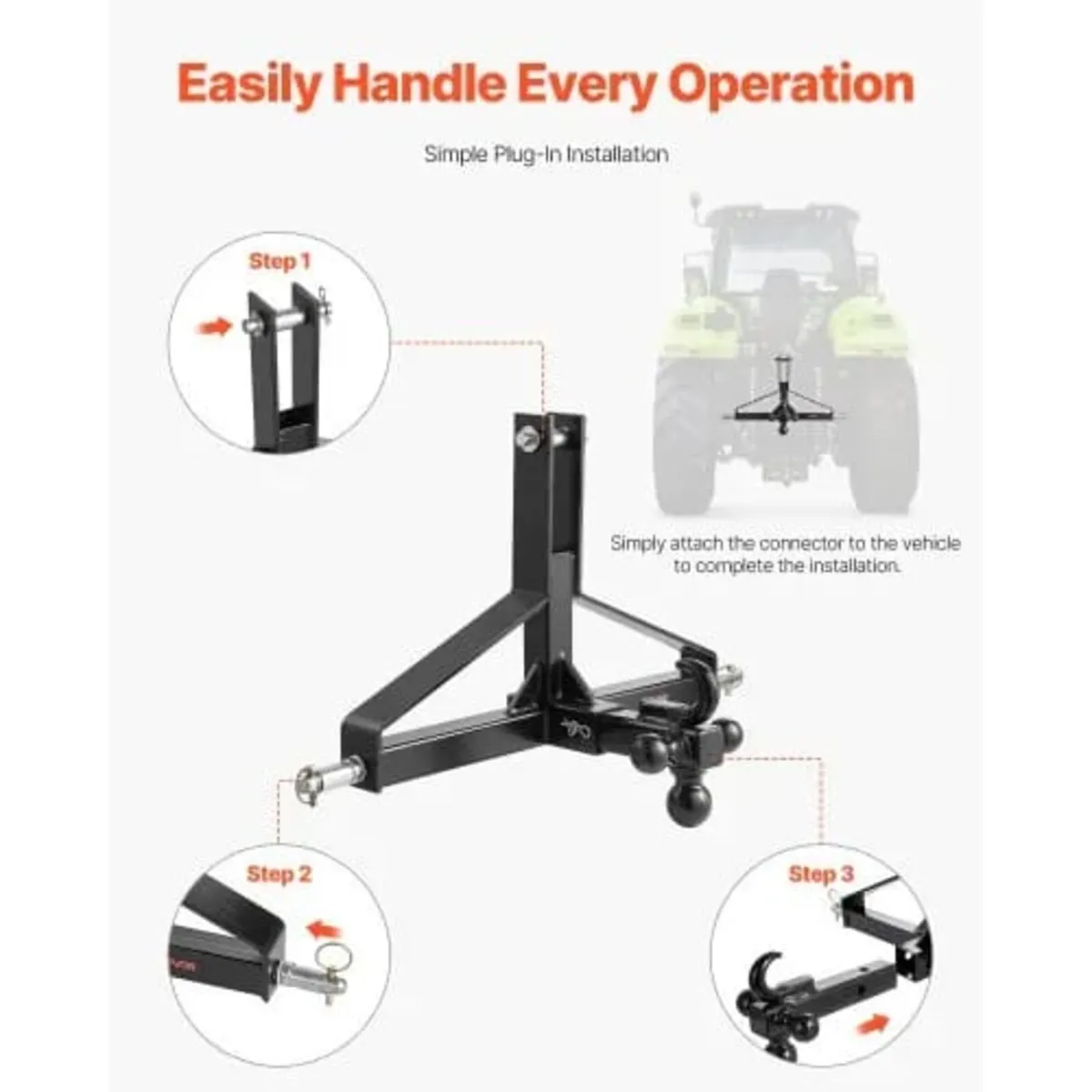 Easily Handle Every Operation

Simple Plug-In Installation

Step 1

Simply attach the connector to the vehicle to complete the installation.

Step 2

Step 3