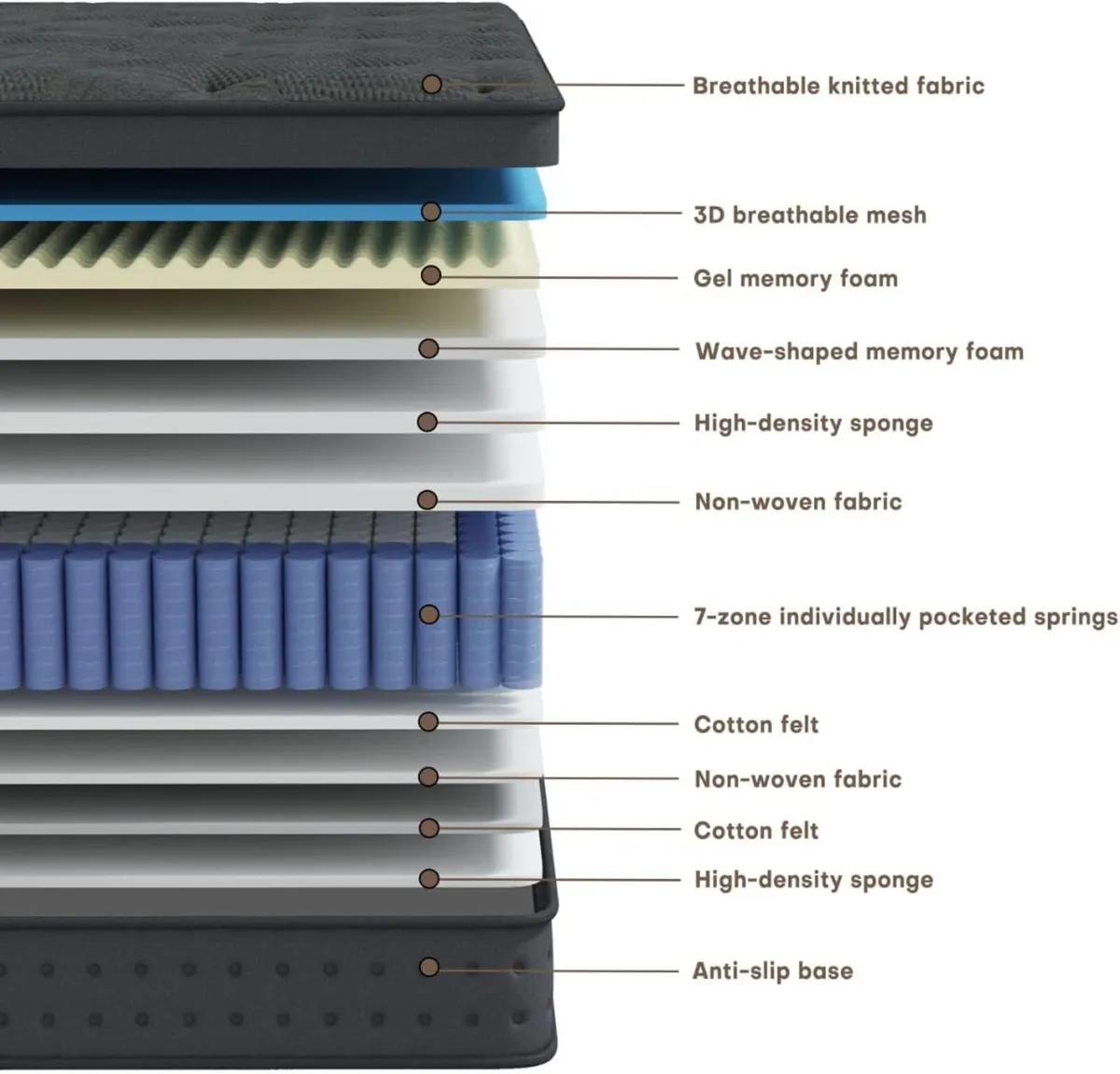 Breathable knitted fabric

3D breathable mesh

Gel memory foam

Wave-shaped memory foam

High-density sponge

Non-woven fabric

7-zone individually pocketed springs

Cotton felt

Non-woven fabric

Cotton felt

High-density sponge

Anti-slip base