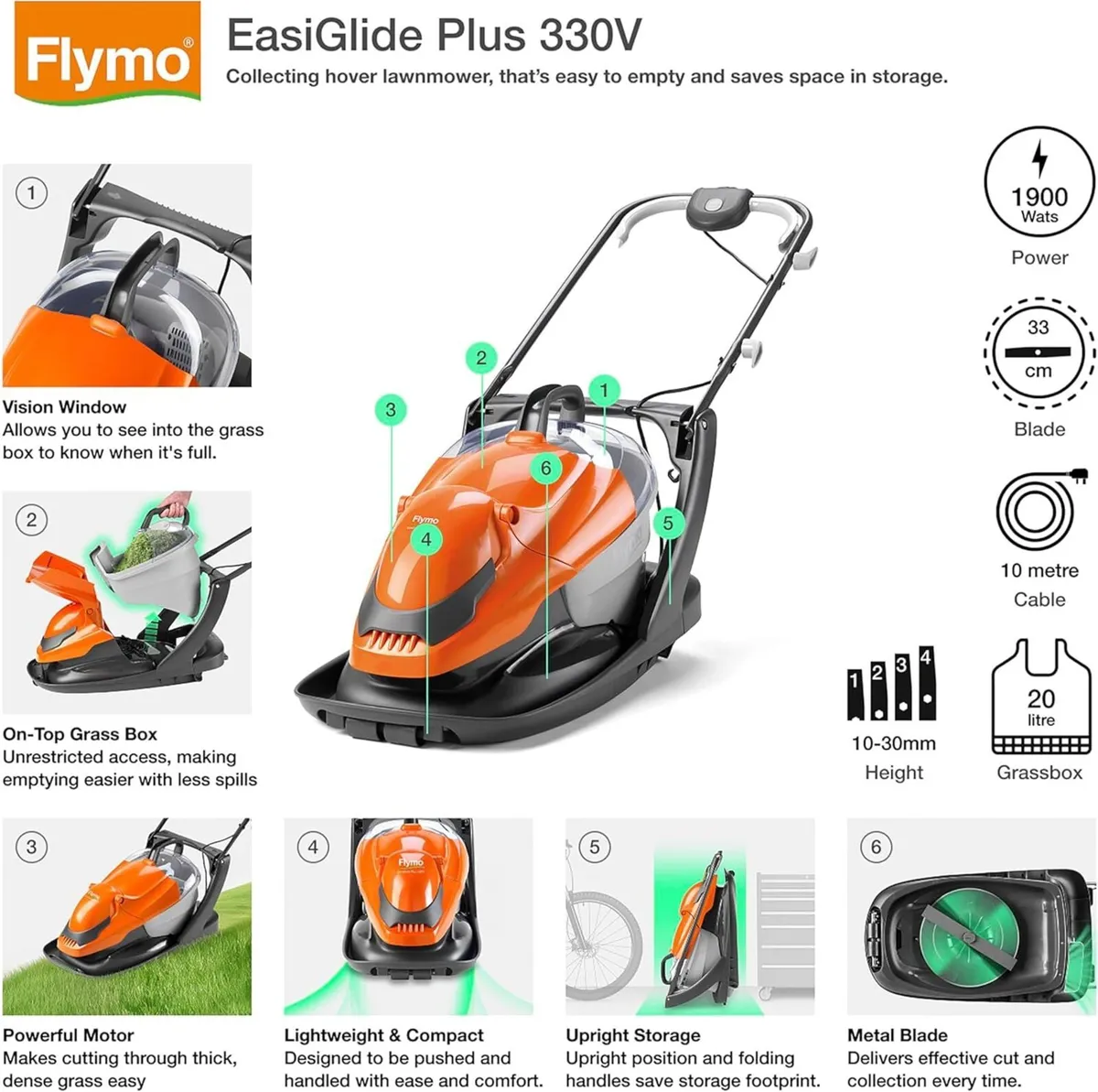 Flymo®

EasiGlide Plus 330V

Collecting hover lawnmower, that's easy to empty and saves space in storage.

1

Vision Window
Allows you to see into the grass box to know when it's full.

2

On-Top Grass Box
Unrestricted access, making emptying easier with less spills

2
3
1
6
Flymo
4
5

1900
Wats
Power

33
cm
Blade

10 metre
Cable

1 2 3 4
10-30mm
Height

20
litre
Grassbox

3

Powerful Motor
Makes cutting through thick, dense grass easy

4

Flymo

Lightweight & Compact
Designed to be pushed and handled with ease and comfort.

5

Upright Storage
Upright position and folding handles save storage footprint.

6

Metal Blade
Delivers effective cut and collection every time.