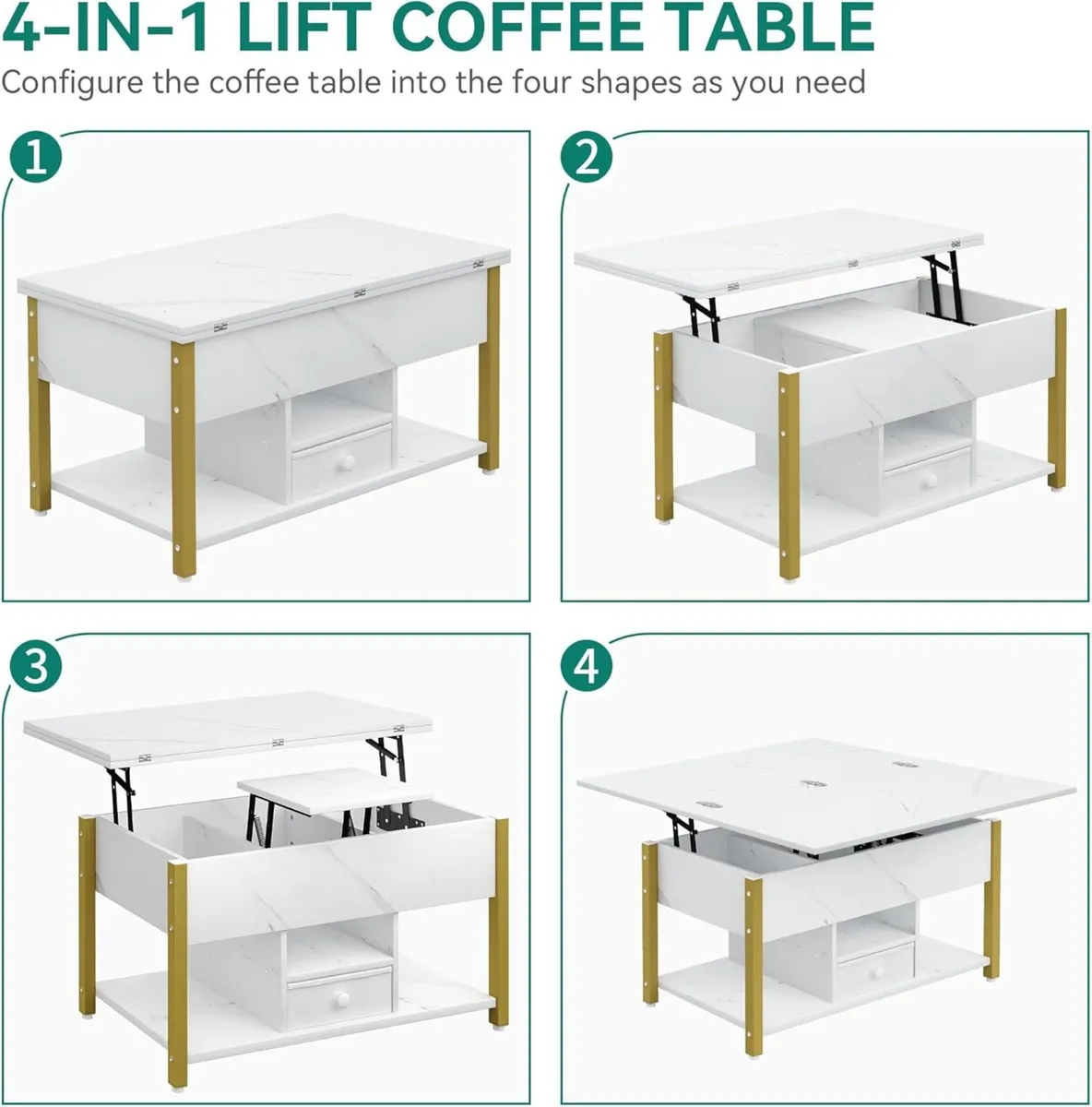 4-IN-1 LIFT COFFEE TABLE

Configure the coffee table into the four shapes as you need

1

2

3

4