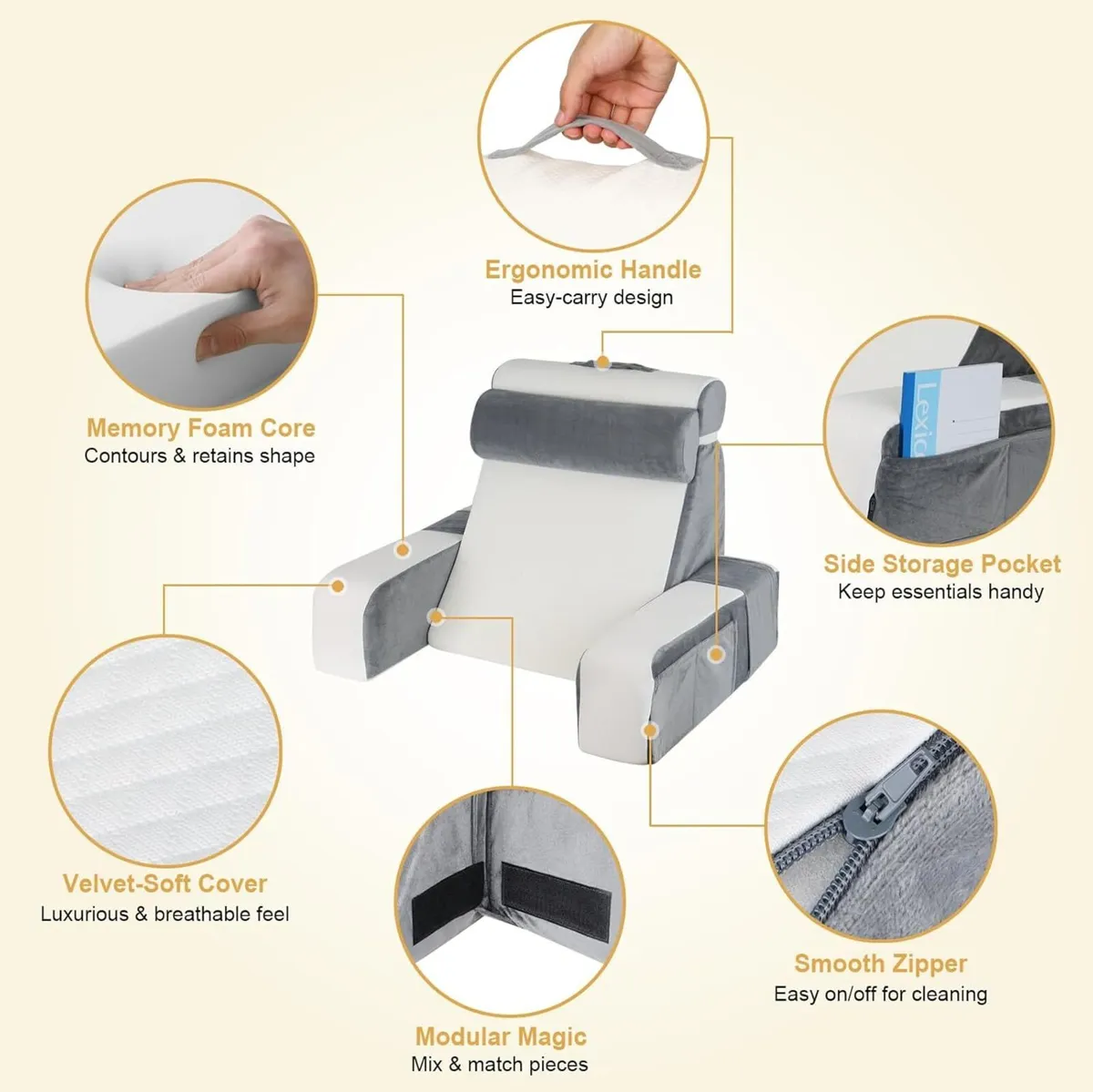 Ergonomic Handle
Easy-carry design

Memory Foam Core
Contours & retains shape

Lexic

Side Storage Pocket
Keep essentials handy

Velvet-Soft Cover
Luxurious & breathable feel

Smooth Zipper
Easy on/off for cleaning

Modular Magic
Mix & match pieces