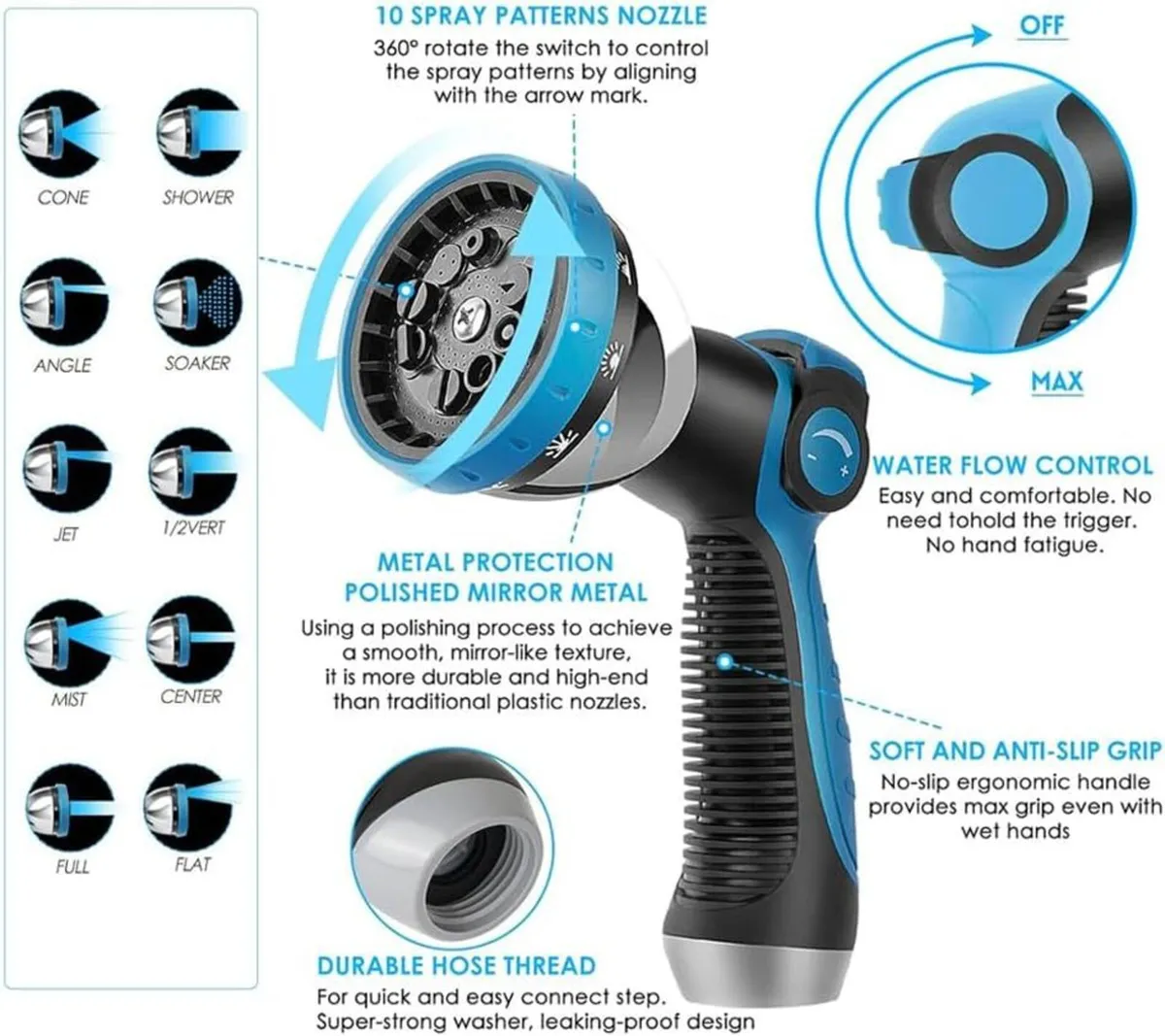 CONE
SHOWER
ANGLE
SOAKER
JET
1/2VERT
MIST
CENTER
FULL
FLAT

10 SPRAY PATTERNS NOZZLE
360° rotate the switch to control the spray patterns by aligning with the arrow mark.

OFF
MAX

WATER FLOW CONTROL
Easy and comfortable. No need tohold the trigger. No hand fatigue.

METAL PROTECTION
POLISHED MIRROR METAL
Using a polishing process to achieve a smooth, mirror-like texture, it is more durable and high-end than traditional plastic nozzles.

SOFT AND ANTI-SLIP GRIP
No-slip ergonomic handle provides max grip even with wet hands

DURABLE HOSE THREAD
For quick and easy connect step.
Super-strong washer, leaking-proof design