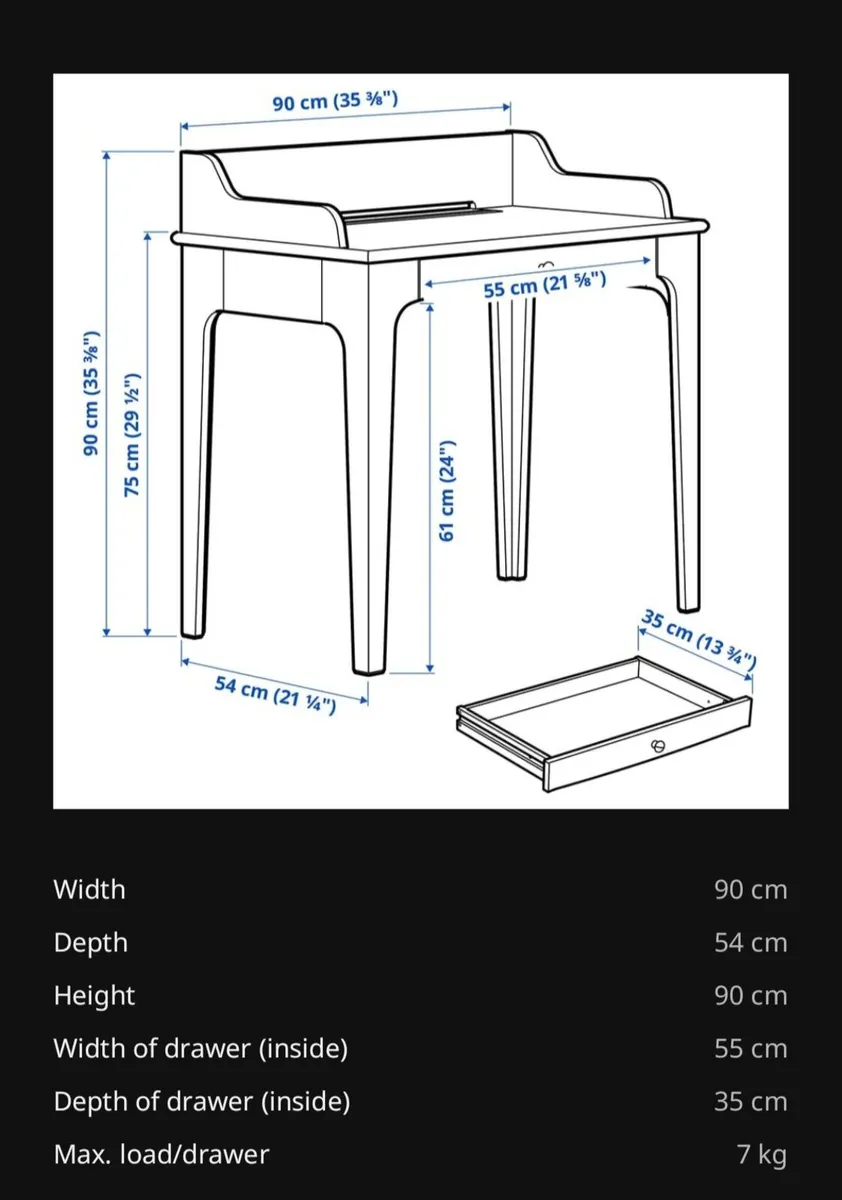 90 cm (35 ⅜")
90 cm (35 ⅜")
75 cm (29 ½")
55 cm (21 ⅝")
61 cm (24")
54 cm (21 ¼")
35 cm (13 ¾")

| Width | 90 cm |
|---|---|
| Depth | 54 cm |
| Height | 90 cm |
| Width of drawer (inside) | 55 cm |
| Depth of drawer (inside) | 35 cm |
| Max. load/drawer | 7 kg |