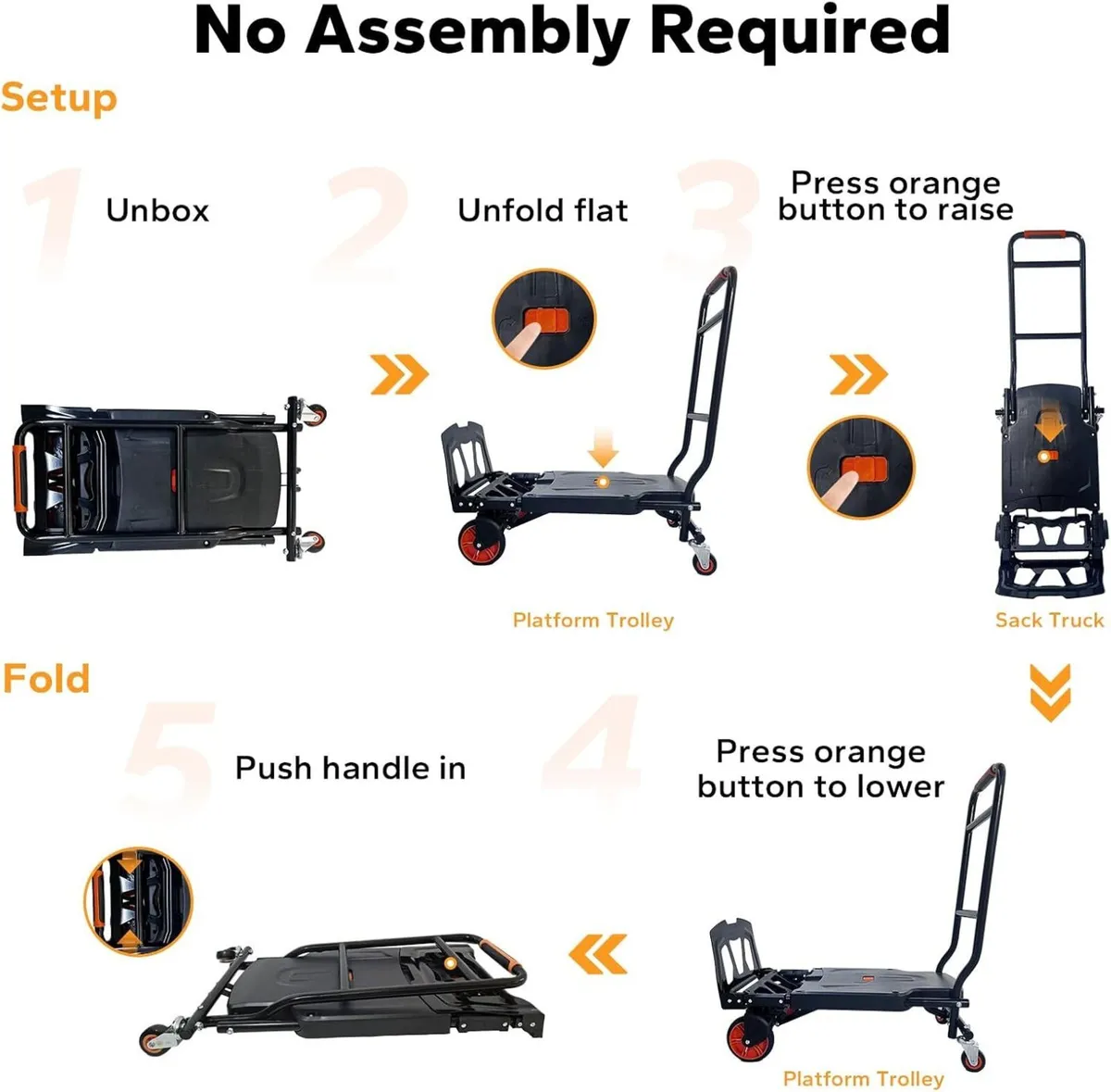 No Assembly Required

Setup

1 Unbox

2 Unfold flat

3 Press orange button to raise

Platform Trolley

Sack Truck

Fold

5 Push handle in

4 Press orange button to lower

Platform Trolley