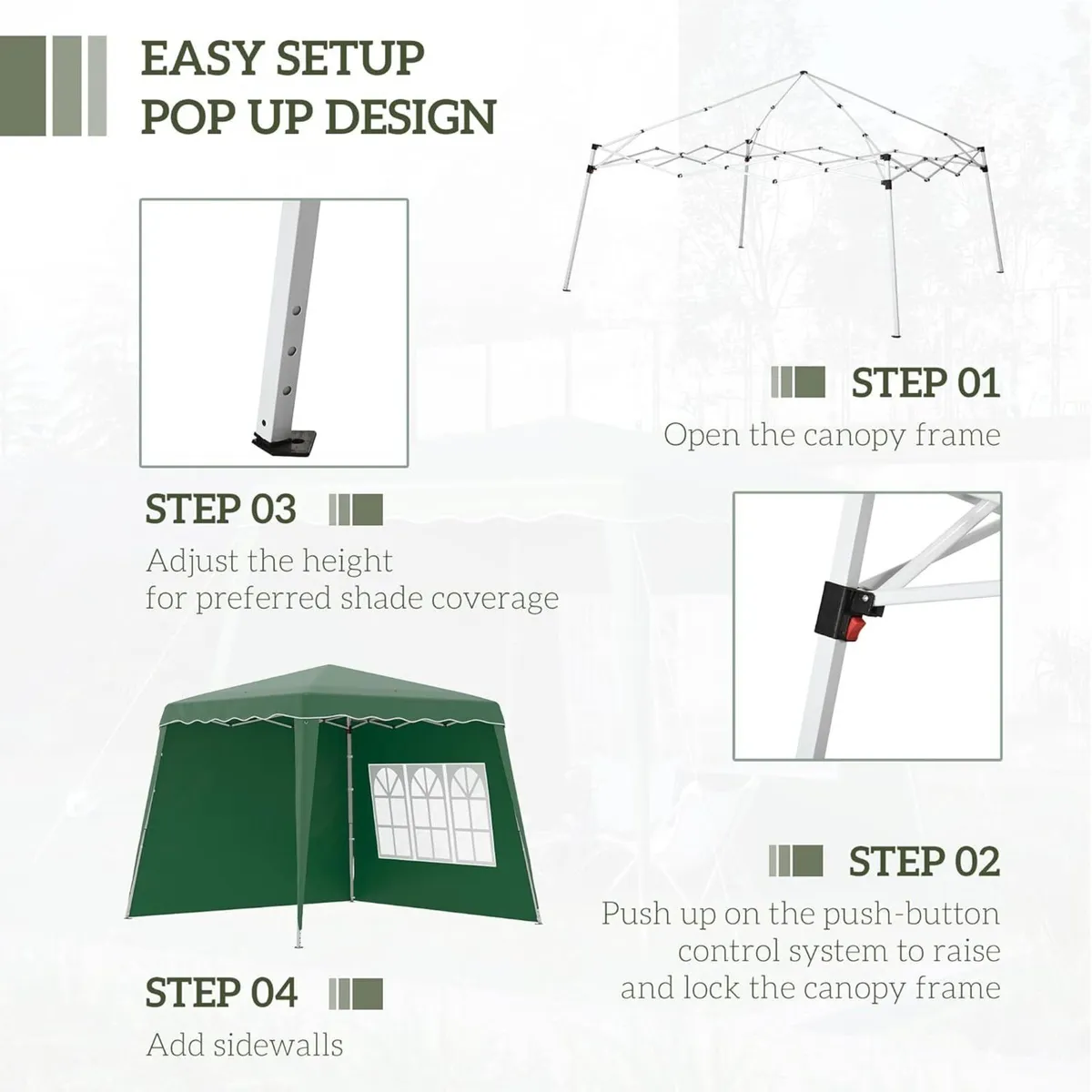 EASY SETUP
POP UP DESIGN

STEP 01
Open the canopy frame

STEP 03
Adjust the height for preferred shade coverage

STEP 02
Push up on the push-button control system to raise and lock the canopy frame

STEP 04
Add sidewalls