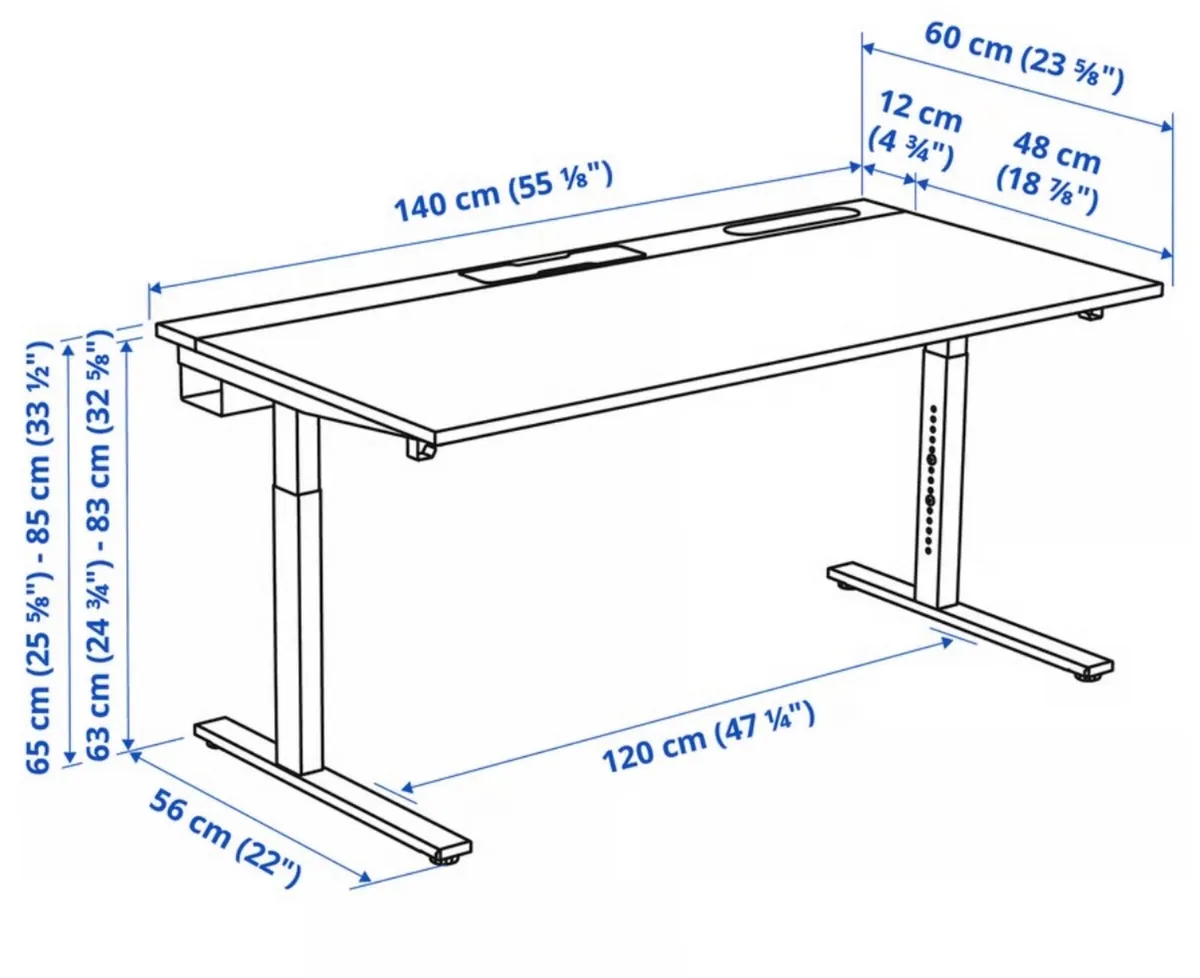 60 cm (23 ⅝")

12 cm (4 ¾")

48 cm (18 ⅞")

140 cm (55 ⅛")

65 cm (25 ⅝") - 85 cm (33 ½")

63 cm (24 ¾") - 83 cm (32 ⅝")

120 cm (47 ¼")

56 cm (22")