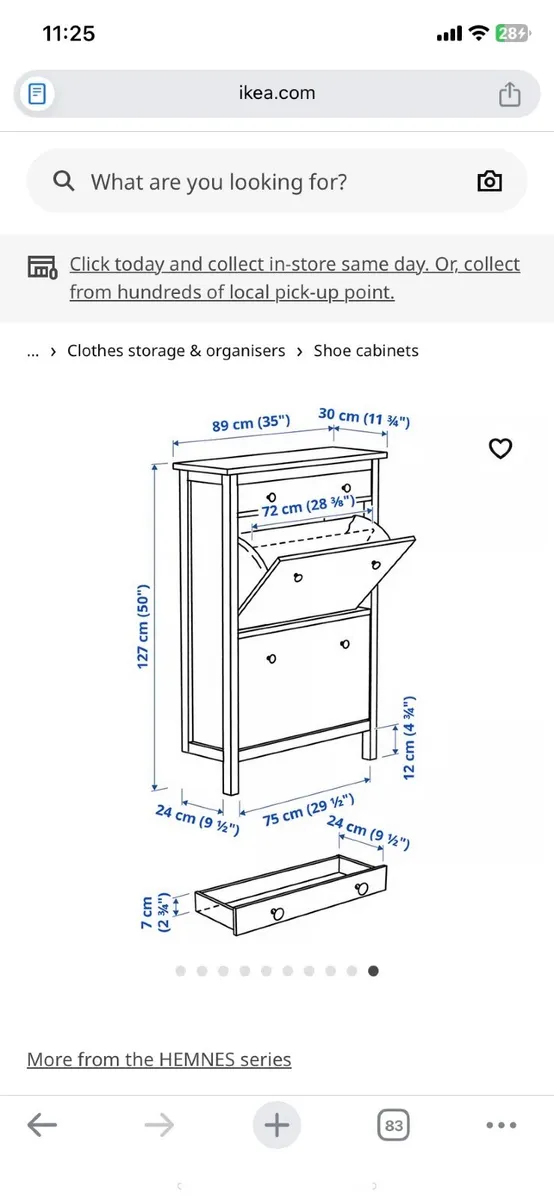 11:25

28

ikea.com

What are you looking for?

Click today and collect in-store same day. Or, collect from hundreds of local pick-up point.

... › Clothes storage & organisers › Shoe cabinets

89 cm (35")
30 cm (11 ¾")
72 cm (28 ⅜")
127 cm (50")
12 cm (4 ¾")
24 cm (9 ½")
75 cm (29 ½")
24 cm (9 ½")
7 cm (2 ¾")

More from the HEMNES series

83