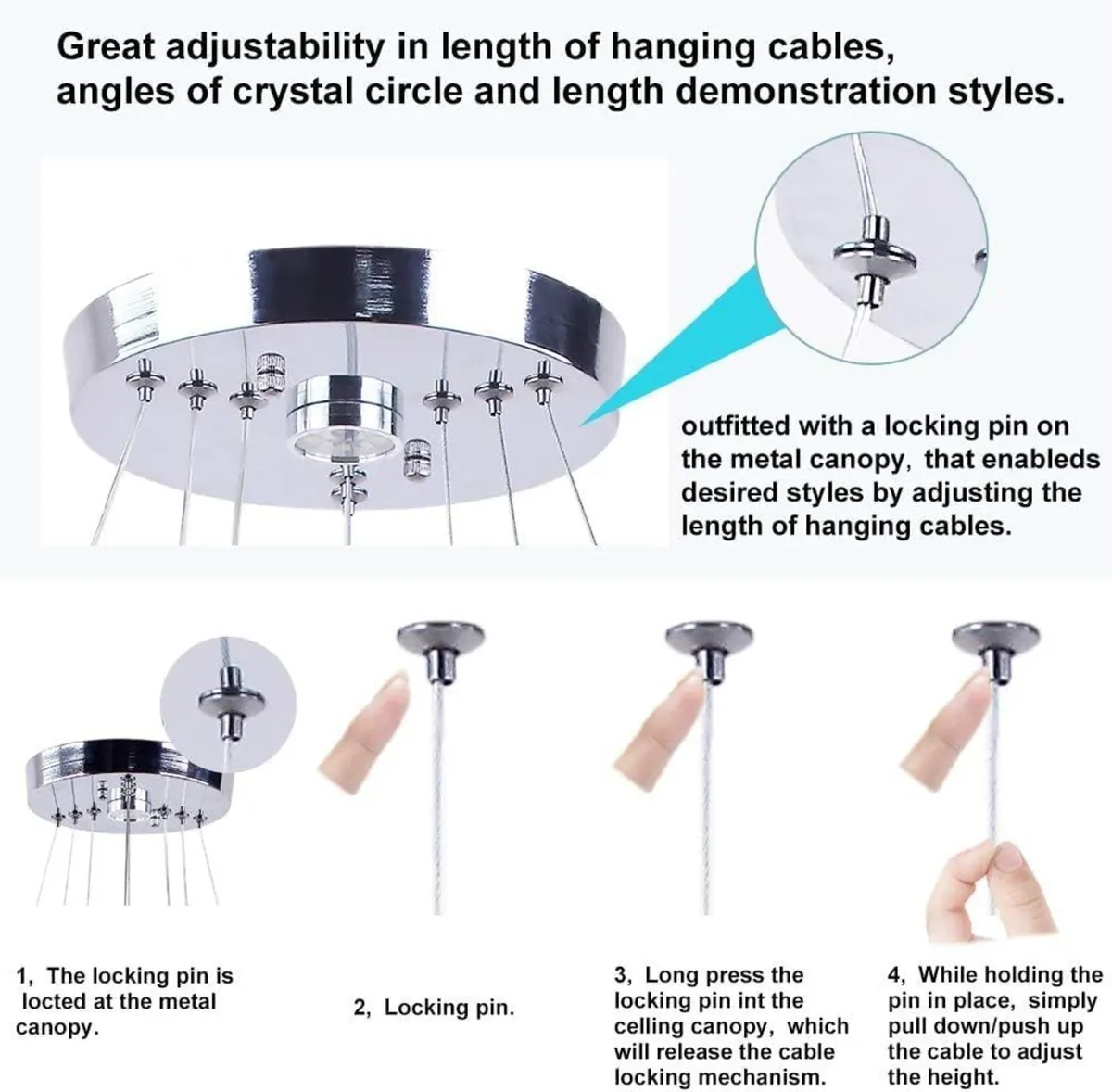 Great adjustability in length of hanging cables, angles of crystal circle and length demonstration styles.

outfitted with a locking pin on the metal canopy, that enableds desired styles by adjusting the length of hanging cables.

1, The locking pin is locted at the metal canopy.

2, Locking pin.

3, Long press the locking pin int the celling canopy, which will release the cable locking mechanism.

4, While holding the pin in place, simply pull down/push up the cable to adjust the height.