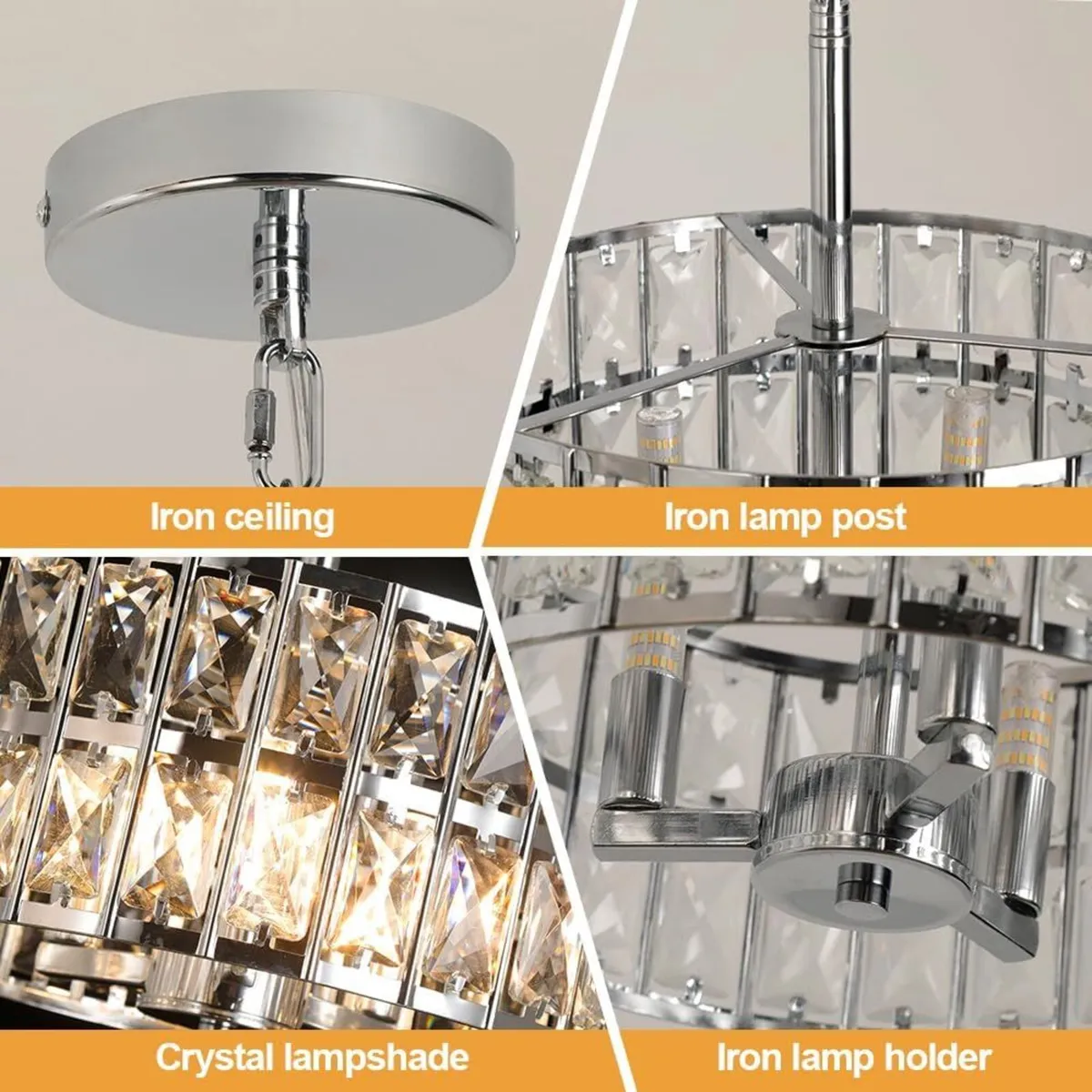 Iron ceiling

Iron lamp post

Crystal lampshade

Iron lamp holder