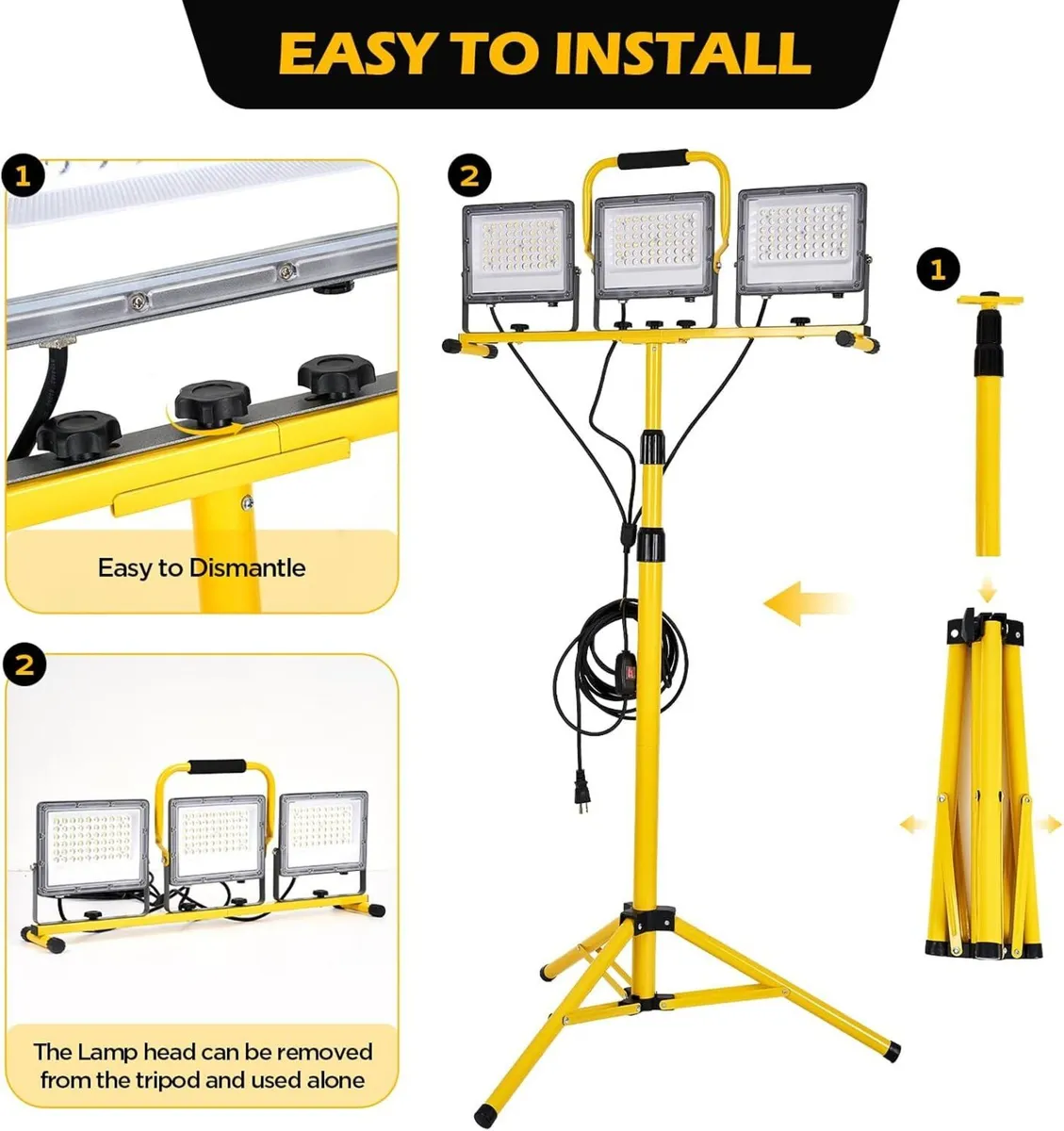 EASY TO INSTALL

1

Easy to Dismantle

2

The Lamp head can be removed from the tripod and used alone

2

1