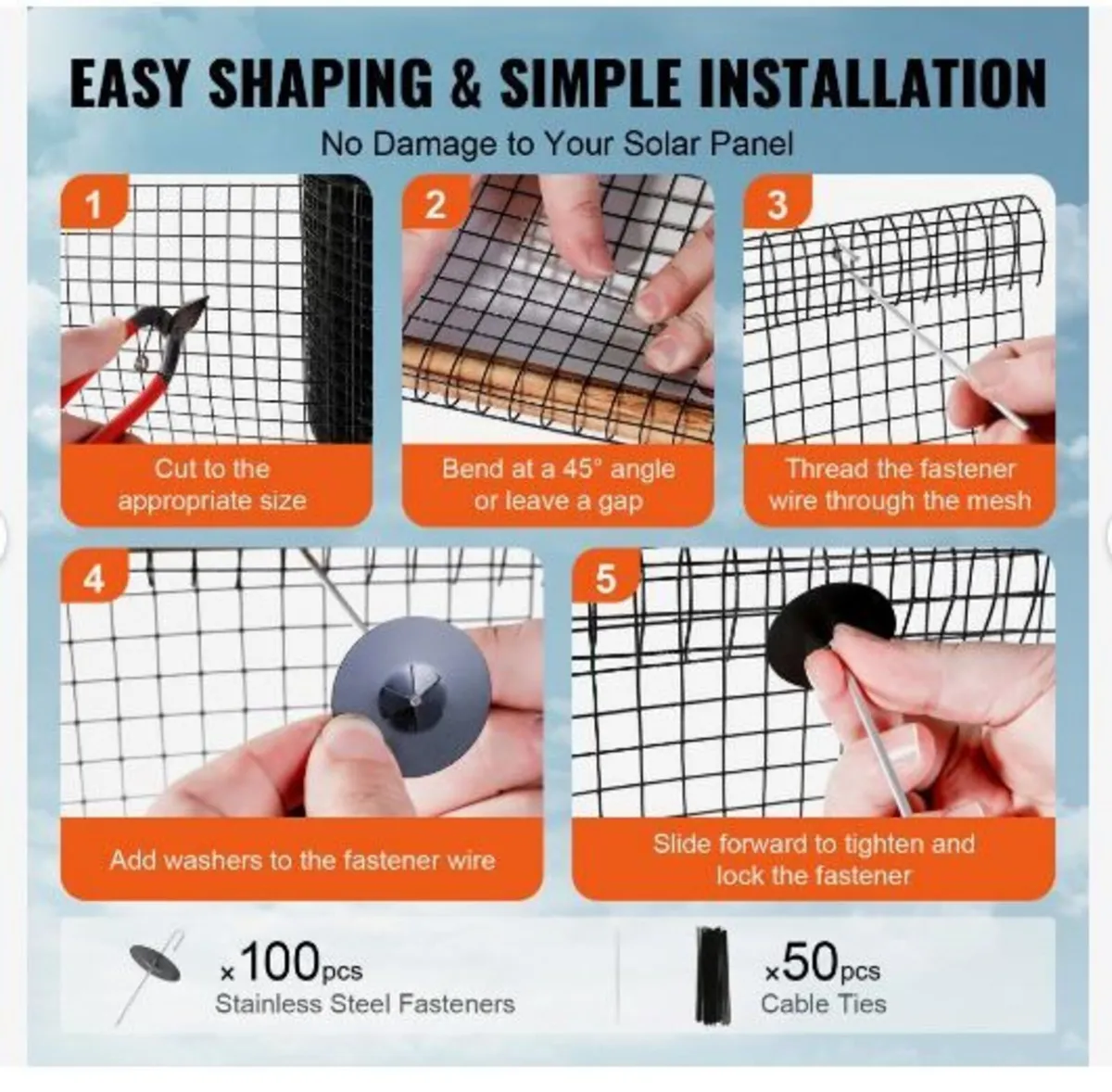 EASY SHAPING & SIMPLE INSTALLATION

No Damage to Your Solar Panel

1

Cut to the appropriate size

2

Bend at a 45° angle or leave a gap

3

Thread the fastener wire through the mesh

4

Add washers to the fastener wire

5

Slide forward to tighten and lock the fastener

×100pcs
Stainless Steel Fasteners

×50pcs
Cable Ties