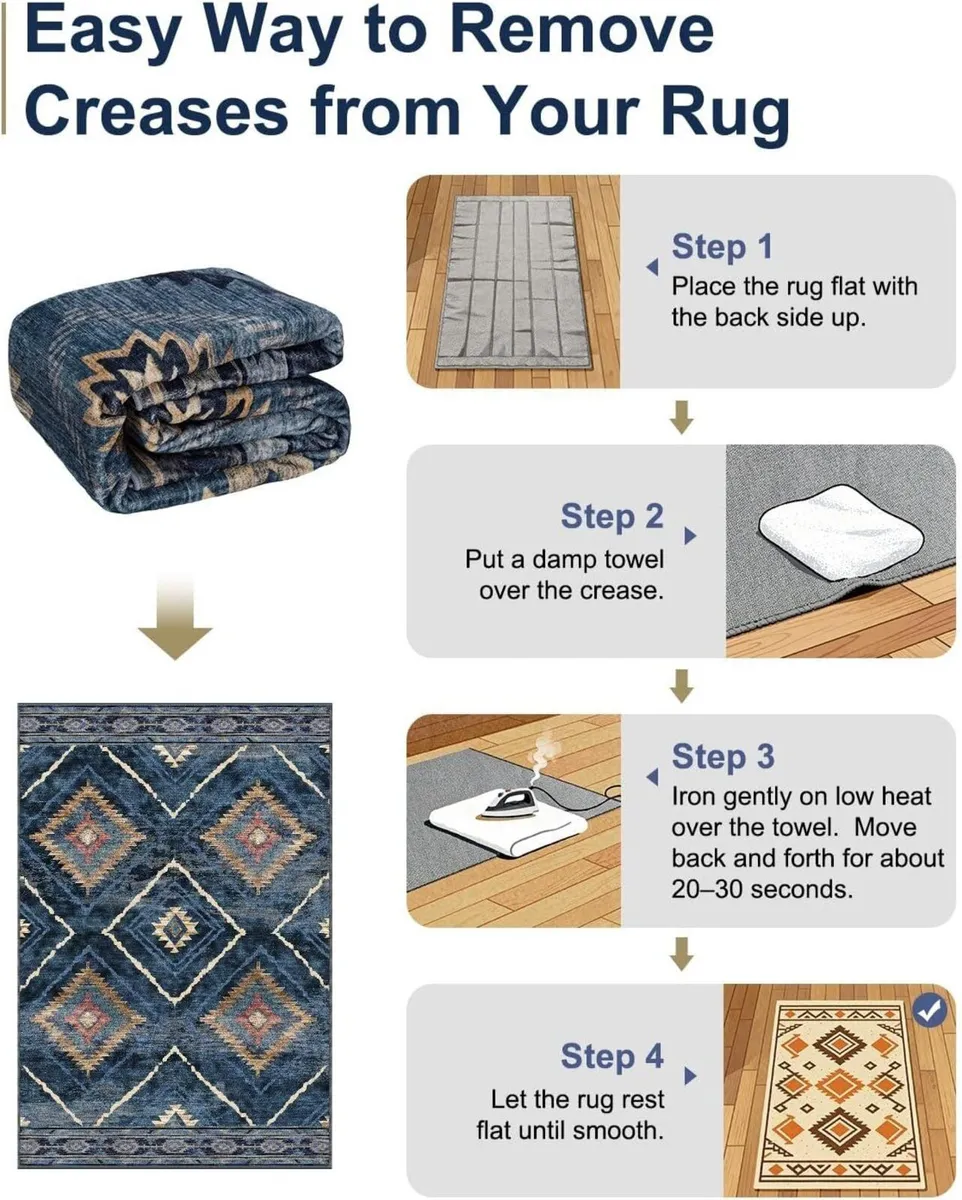 Easy Way to Remove Creases from Your Rug

Step 1
Place the rug flat with the back side up.

Step 2
Put a damp towel over the crease.

Step 3
Iron gently on low heat over the towel. Move back and forth for about 20–30 seconds.

Step 4
Let the rug rest flat until smooth.