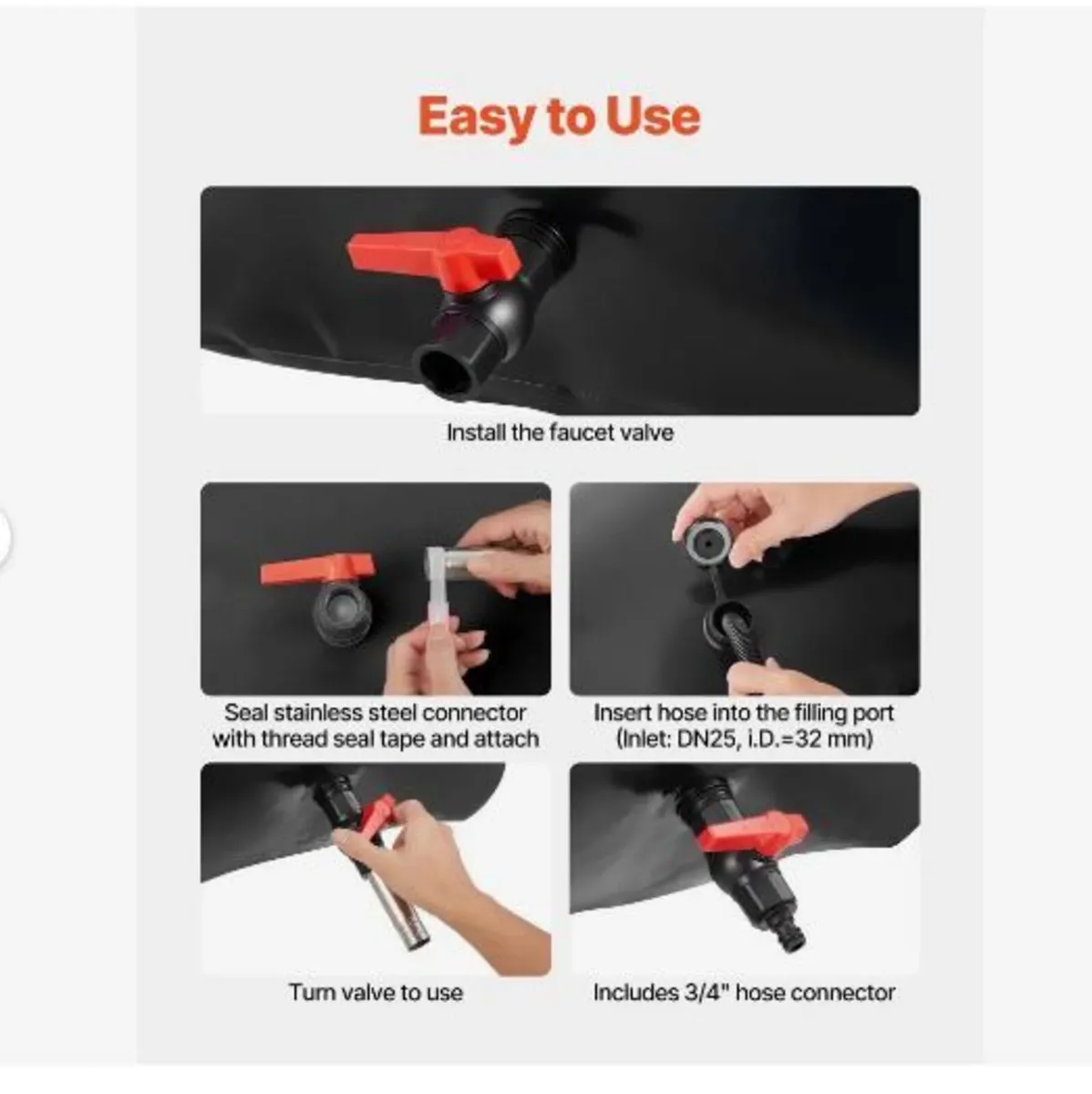 Easy to Use

Install the faucet valve

Seal stainless steel connector with thread seal tape and attach

Insert hose into the filling port (Inlet: DN25, i.D.=32 mm)

Turn valve to use

Includes 3/4" hose connector