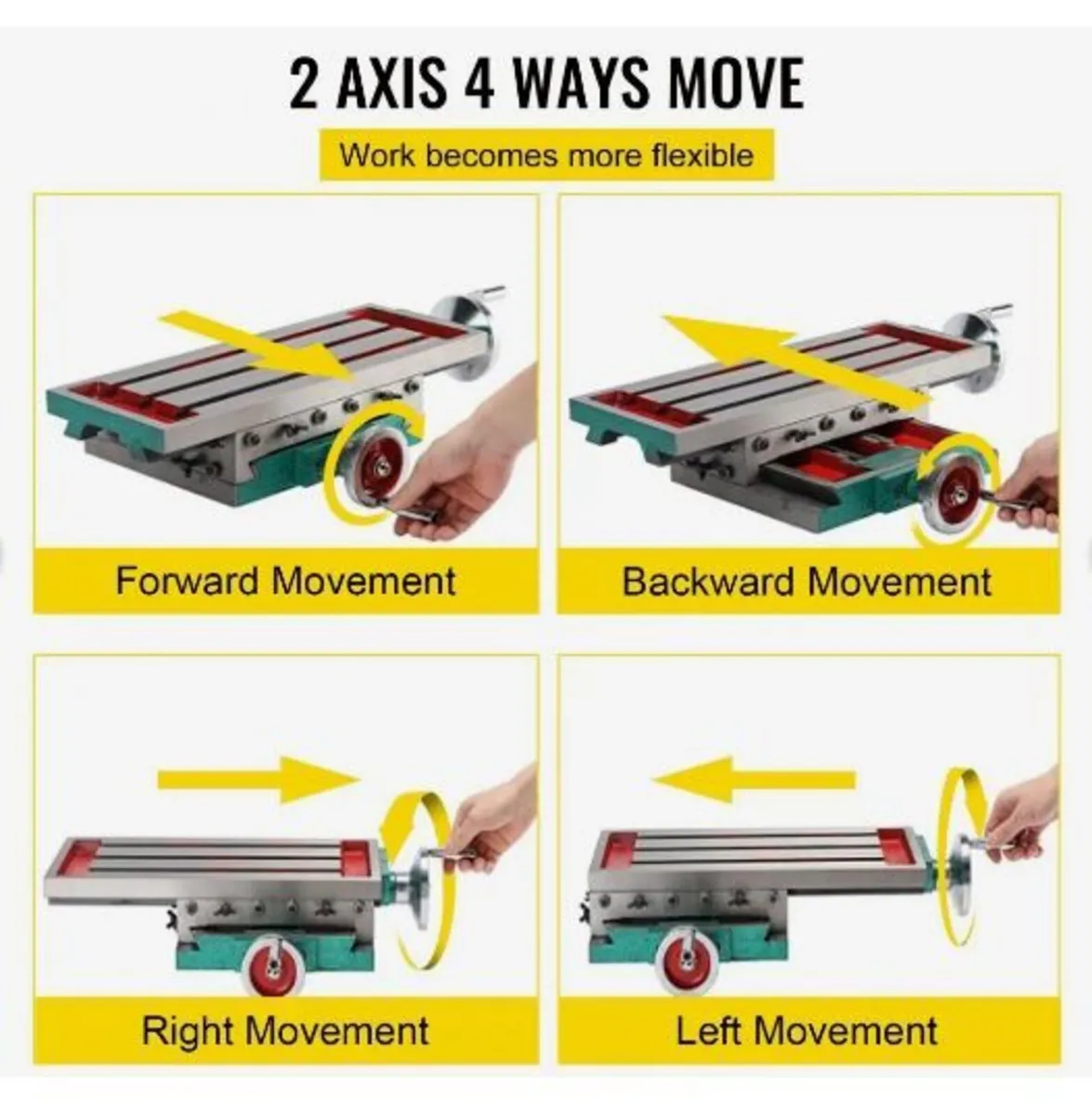 2 AXIS 4 WAYS MOVE

Work becomes more flexible

Forward Movement

Backward Movement

Right Movement

Left Movement