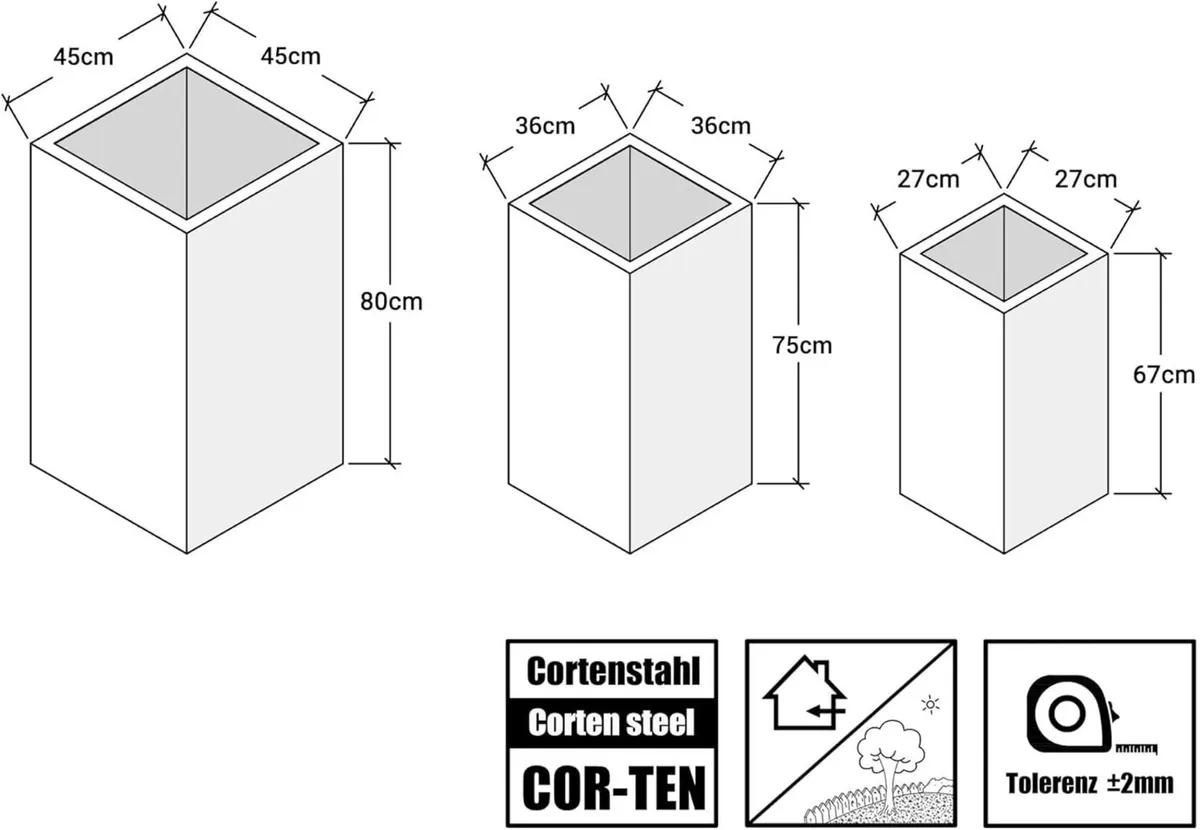 45cm
45cm
80cm
36cm
36cm
75cm
27cm
27cm
67cm

Cortenstahl
Corten steel
COR-TEN

Tolerenz ±2mm