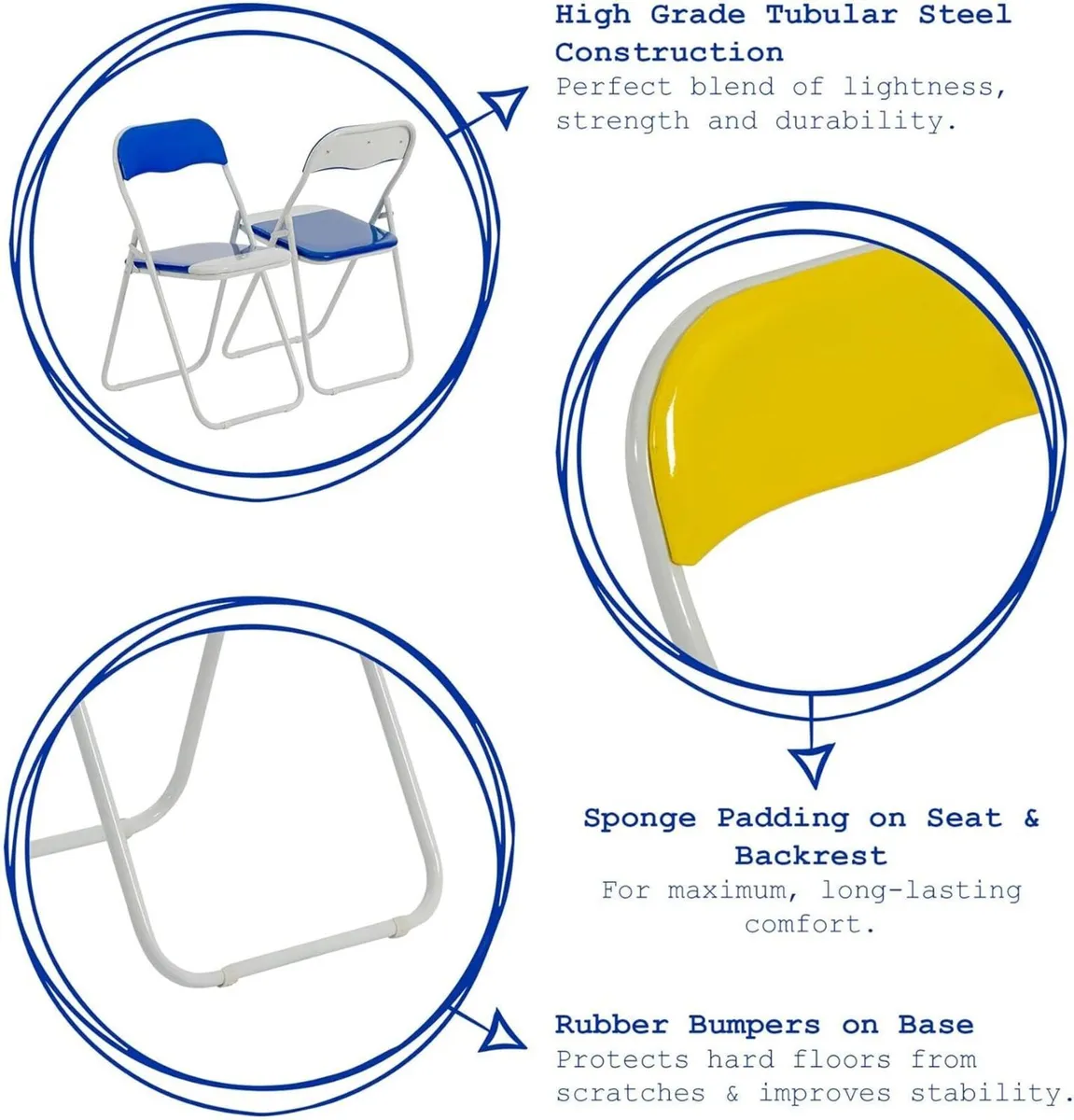 High Grade Tubular Steel Construction
Perfect blend of lightness, strength and durability.

Sponge Padding on Seat & Backrest
For maximum, long-lasting comfort.

Rubber Bumpers on Base
Protects hard floors from scratches & improves stability.