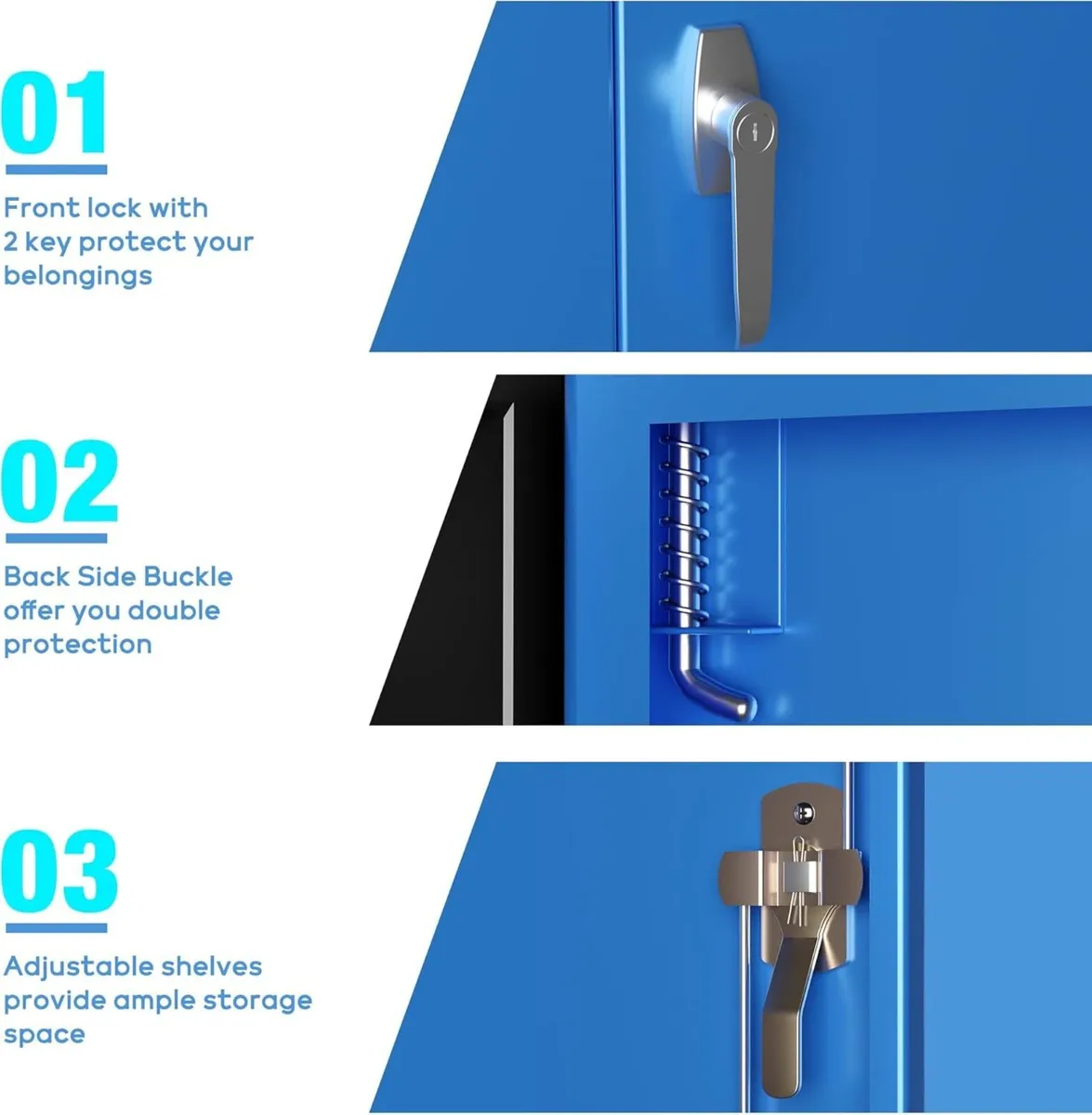 01

Front lock with 2 key protect your belongings

02

Back Side Buckle offer you double protection

03

Adjustable shelves provide ample storage space