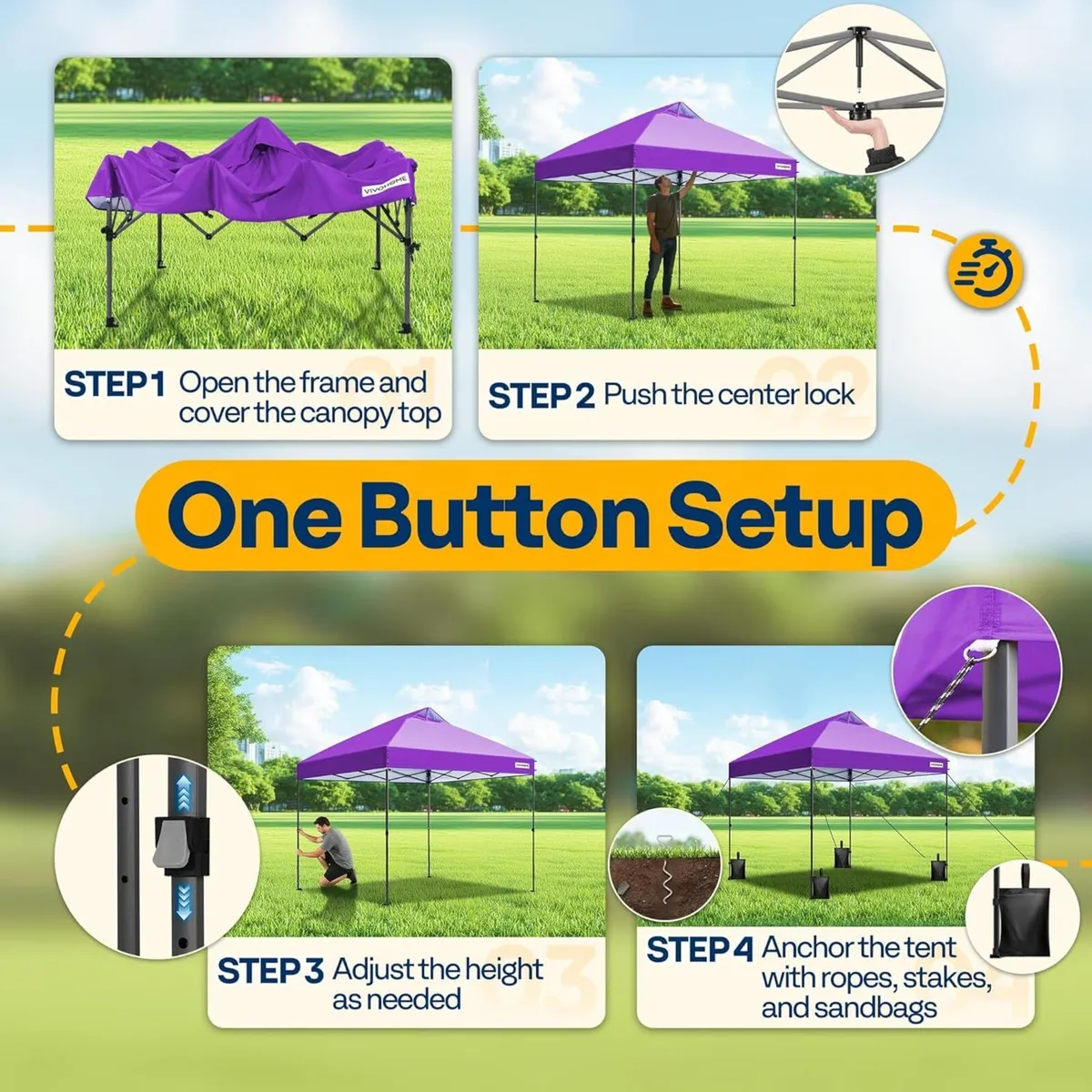 VIVOHOME

STEP 1 Open the frame and cover the canopy top

01

STEP 2 Push the center lock

02

One Button Setup

STEP 3 Adjust the height as needed

03

STEP 4 Anchor the tent with ropes, stakes, and sandbags

04