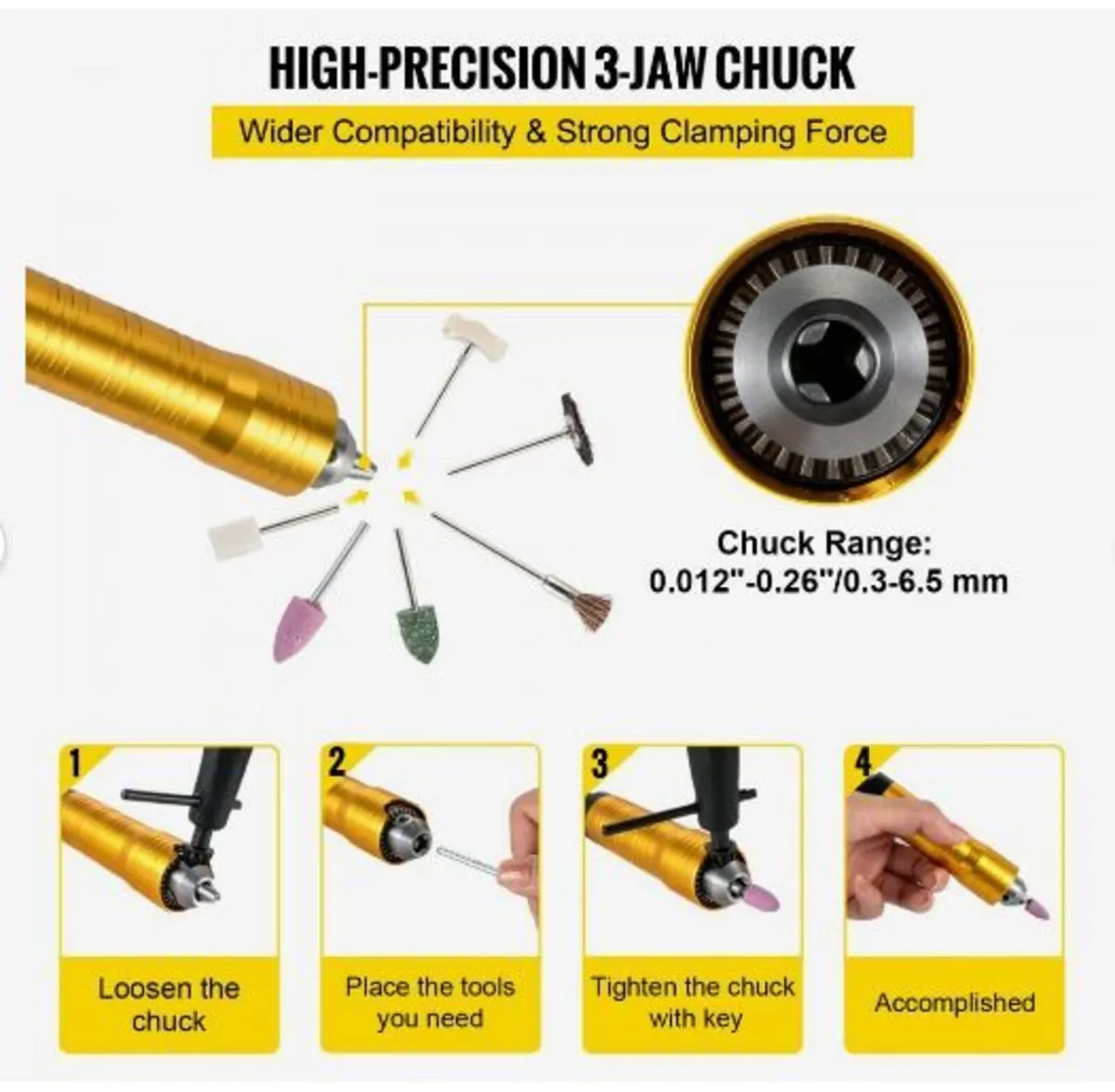 HIGH-PRECISION 3-JAW CHUCK

Wider Compatibility & Strong Clamping Force

Chuck Range:
0.012"-0.26"/0.3-6.5 mm

1

Loosen the chuck

2

Place the tools you need

3

Tighten the chuck with key

4

Accomplished