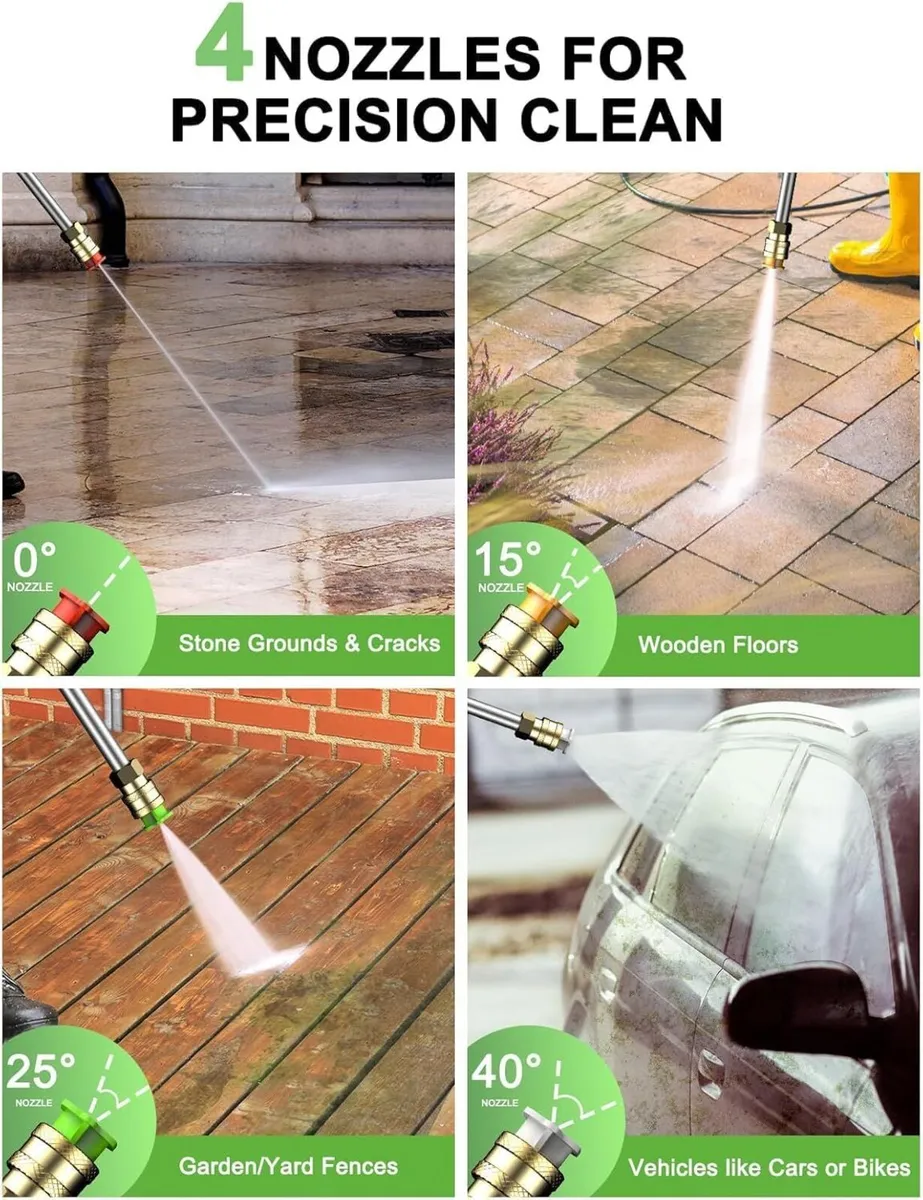 4 NOZZLES FOR PRECISION CLEAN

0°
NOZZLE
Stone Grounds & Cracks

15°
NOZZLE
Wooden Floors

25°
NOZZLE
Garden/Yard Fences

40°
NOZZLE
Vehicles like Cars or Bikes