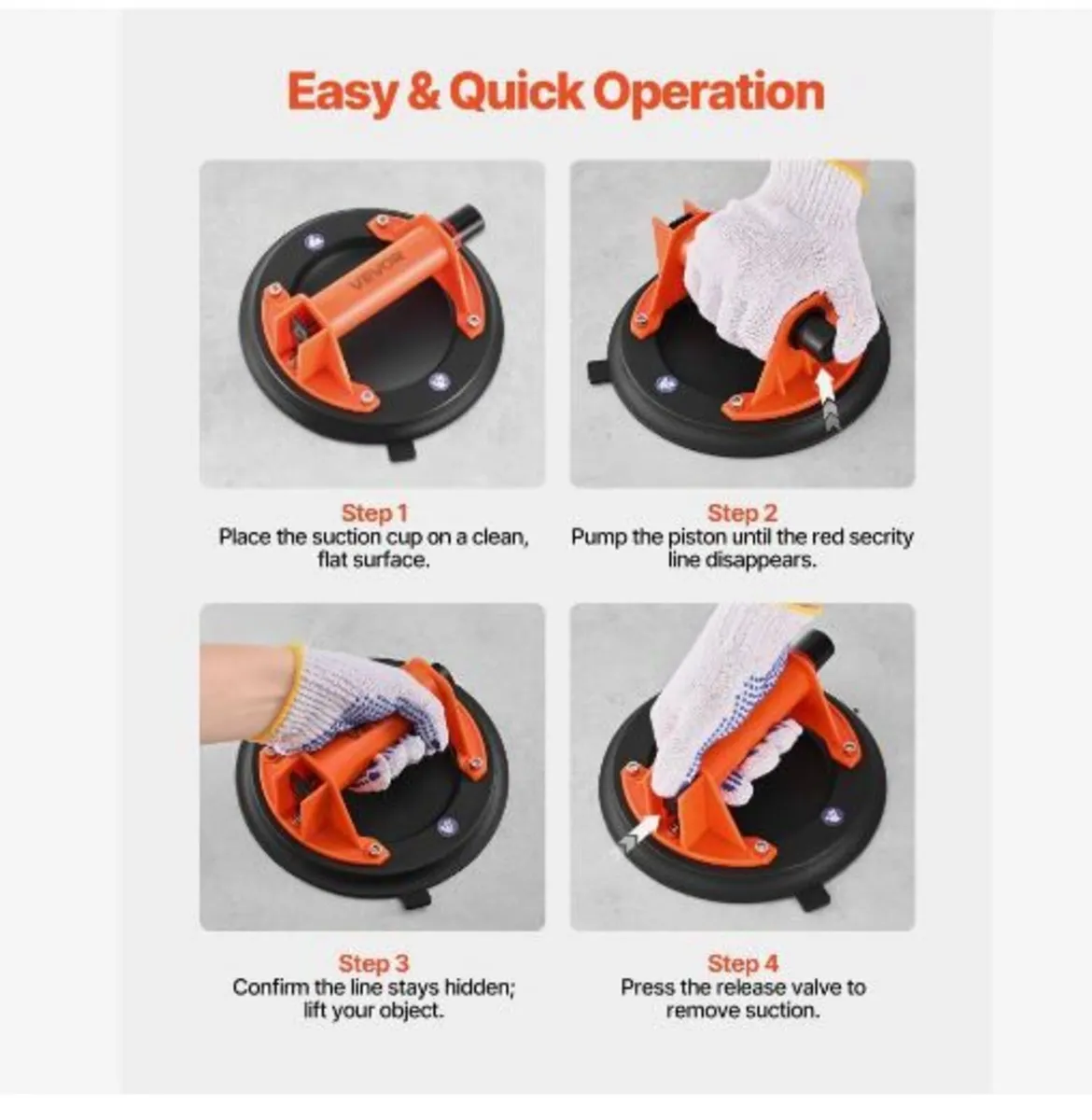 Easy & Quick Operation

VEVOR

Step 1
Place the suction cup on a clean, flat surface.

Step 2
Pump the piston until the red secrity line disappears.

Step 3
Confirm the line stays hidden; lift your object.

Step 4
Press the release valve to remove suction.